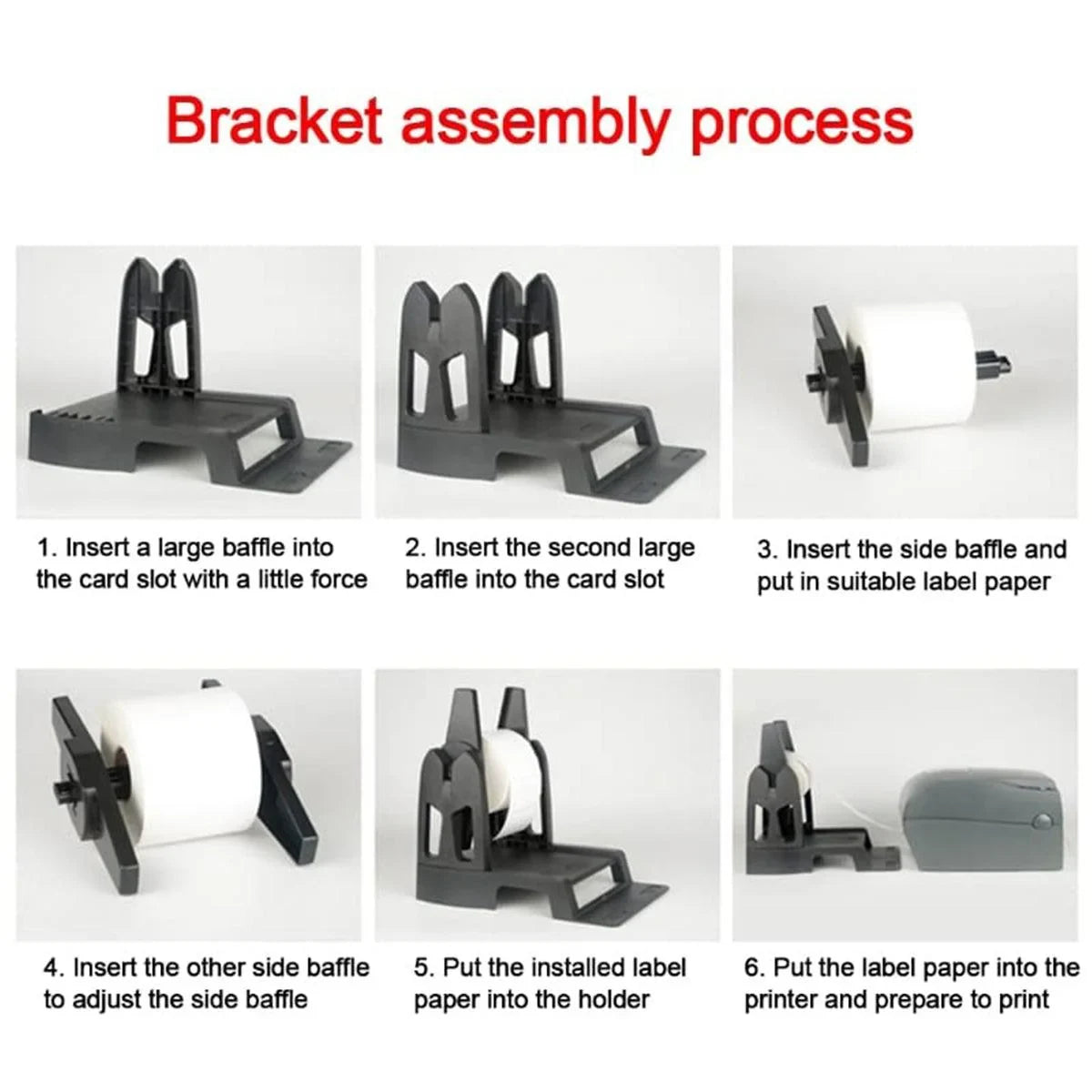 Bracket assembly process

1. Insert a large baffle into the card slot with a little force

2. Insert the second large baffle into the card slot

3. Insert the side baffle and put in suitable label paper

4. Insert the other side baffle to adjust the side baffle

5. Put the installed label paper into the holder

6. Put the label paper into the printer and prepare to print