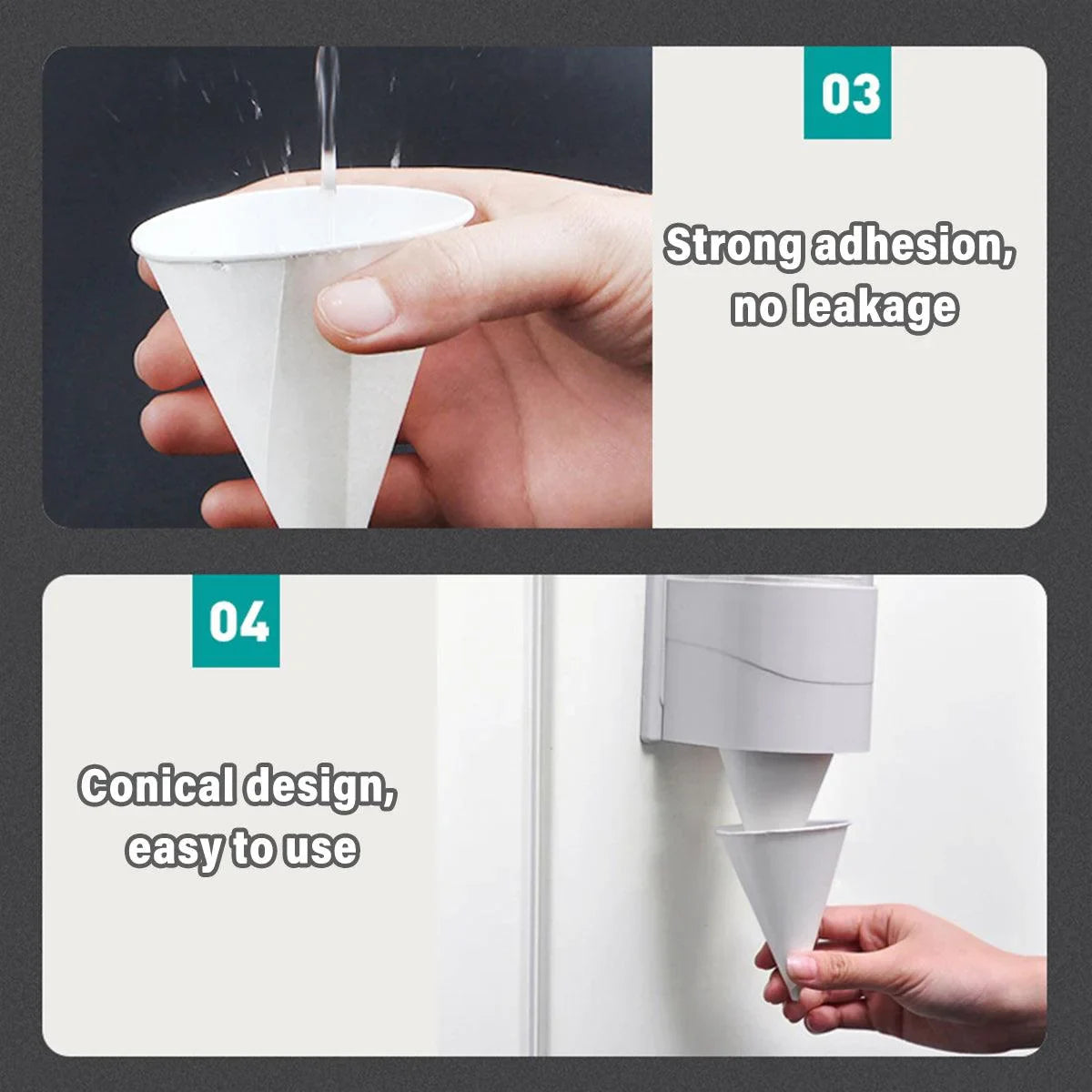 03

Strong adhesion, no leakage

04

Conical design, easy to use