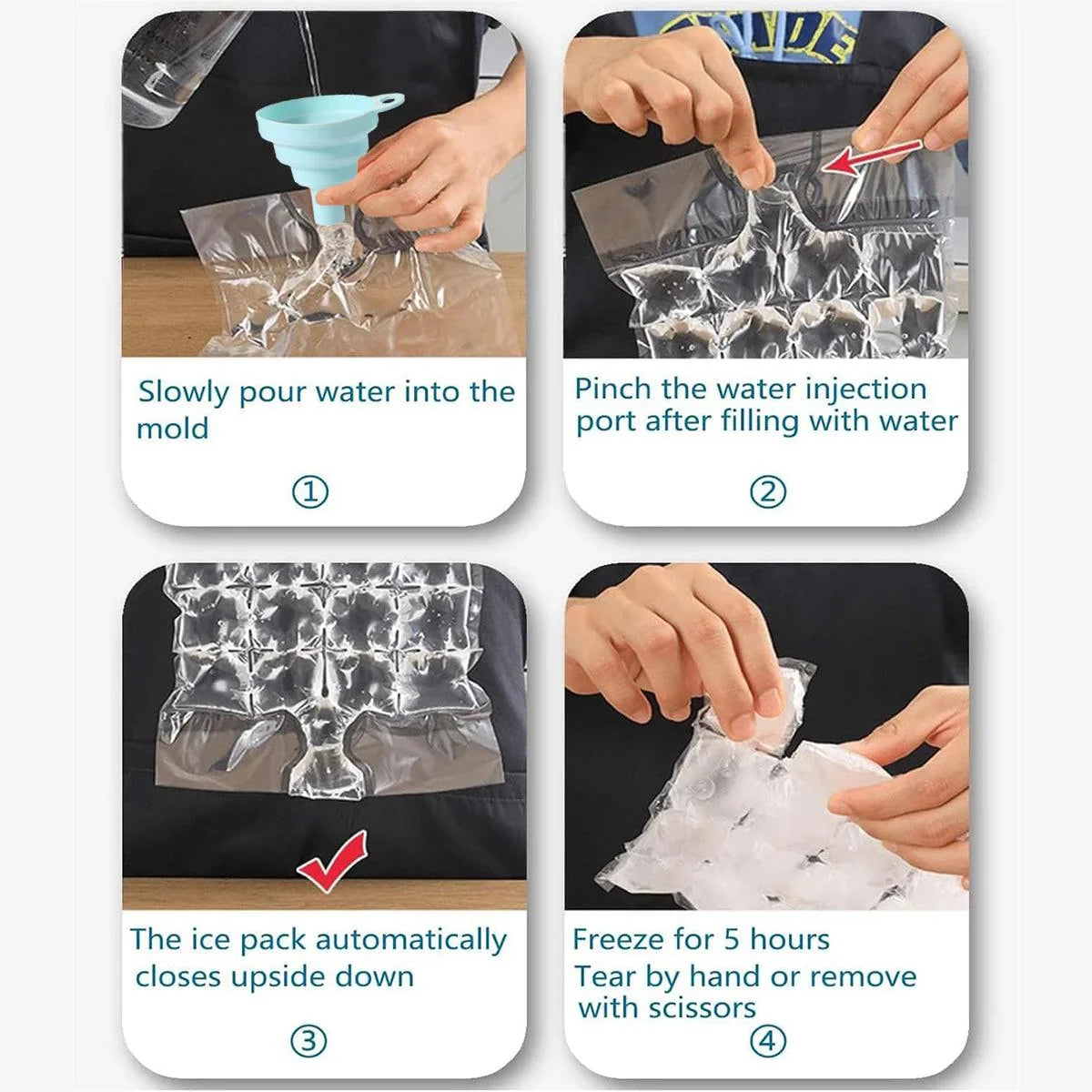 Slowly pour water into the mold

①

Pinch the water injection port after filling with water

②

The ice pack automatically closes upside down

③

Freeze for 5 hours
Tear by hand or remove with scissors

④