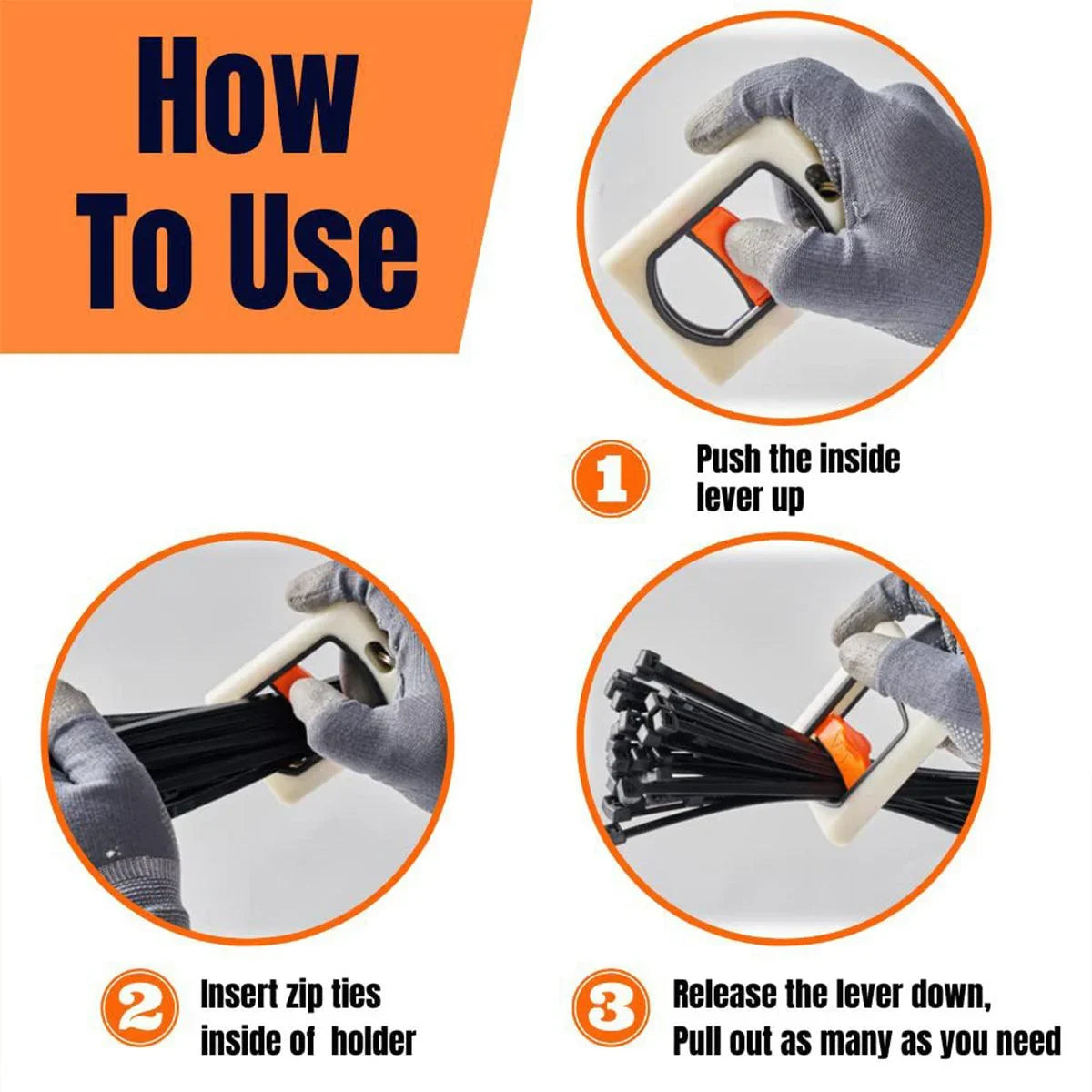 How To Use

1 Push the inside lever up

2 Insert zip ties inside of holder

3 Release the lever down, Pull out as many as you need