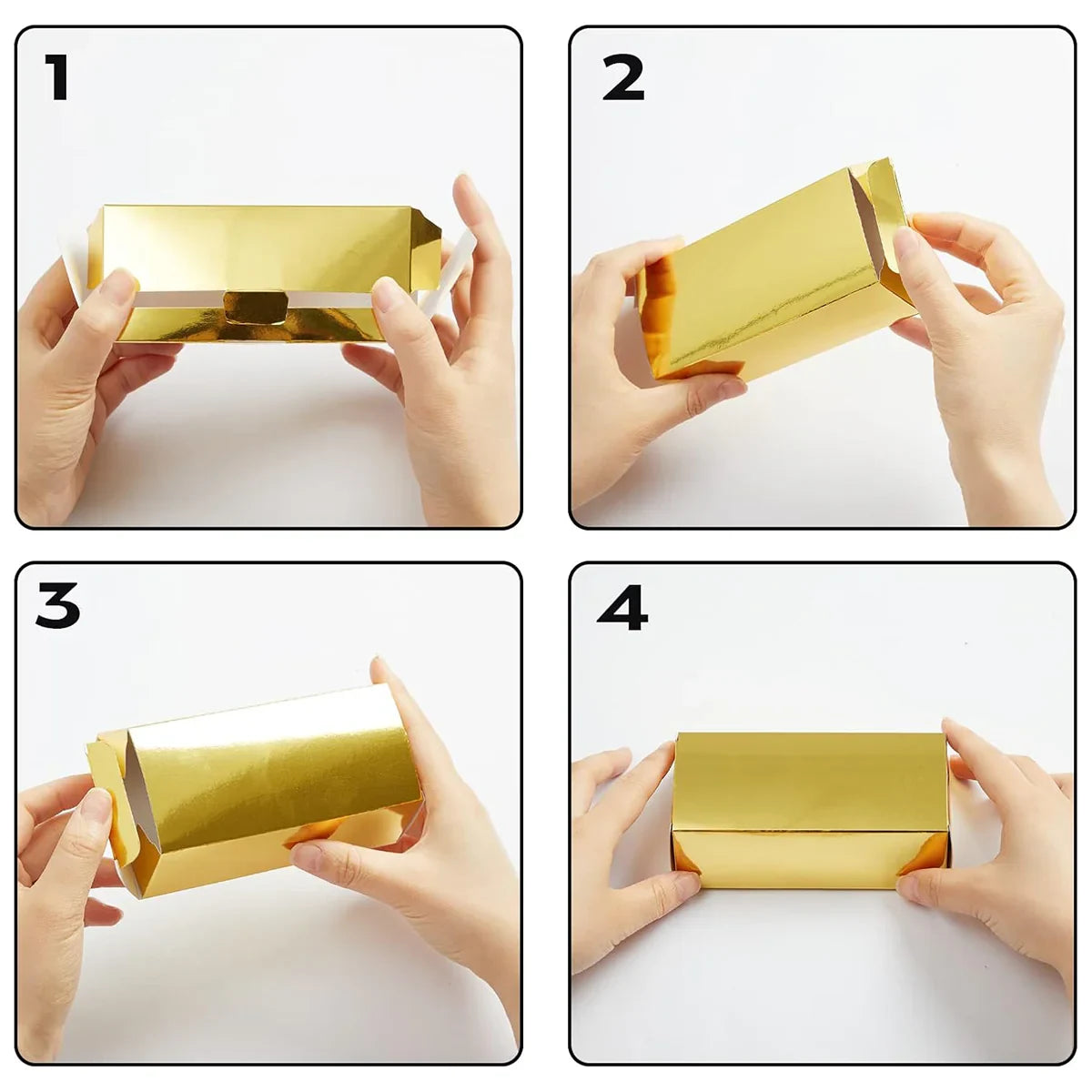 1

2

3

4