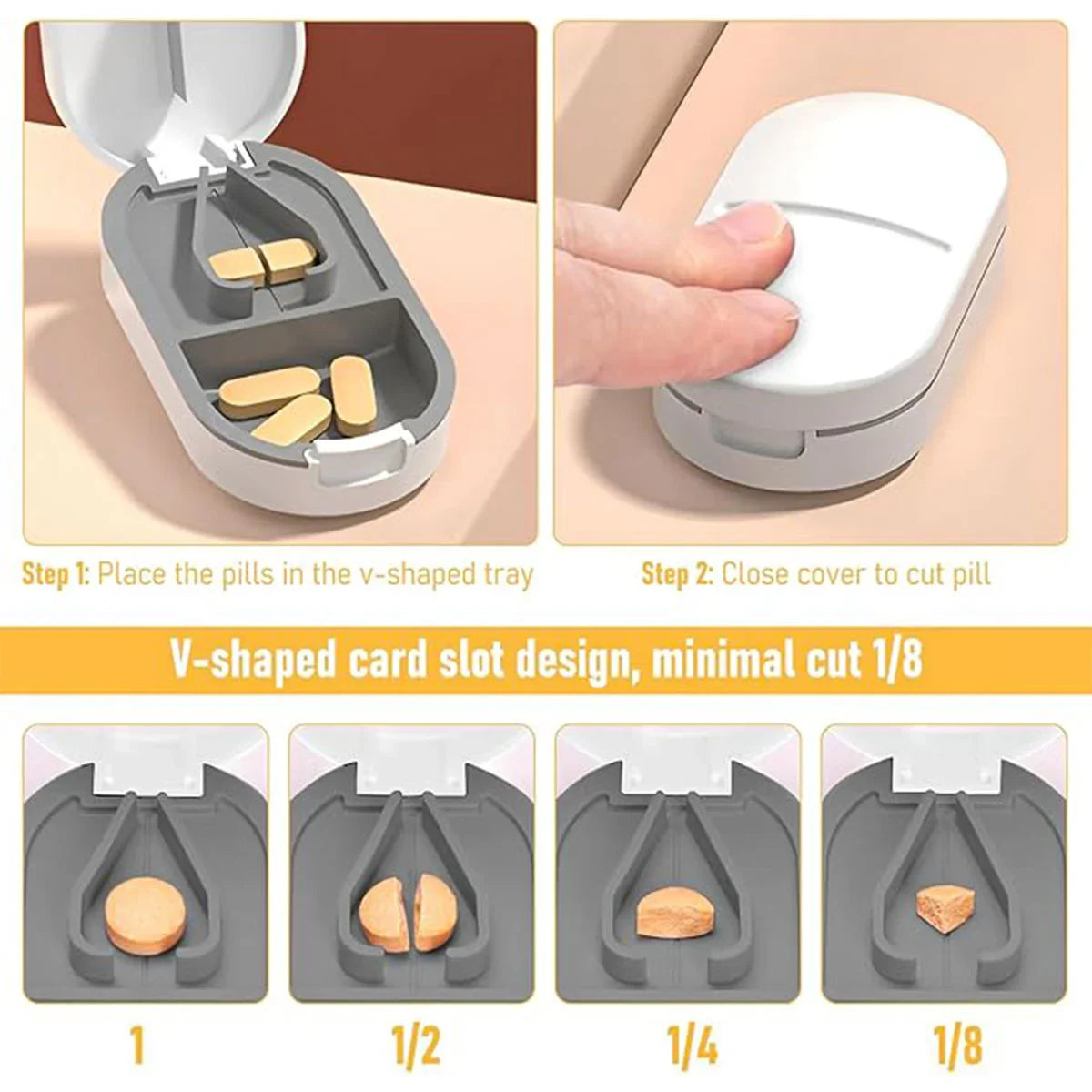 Step 1: Place the pills in the v-shaped tray

Step 2: Close cover to cut pill

V-shaped card slot design, minimal cut 1/8

1

1/2

1/4

1/8