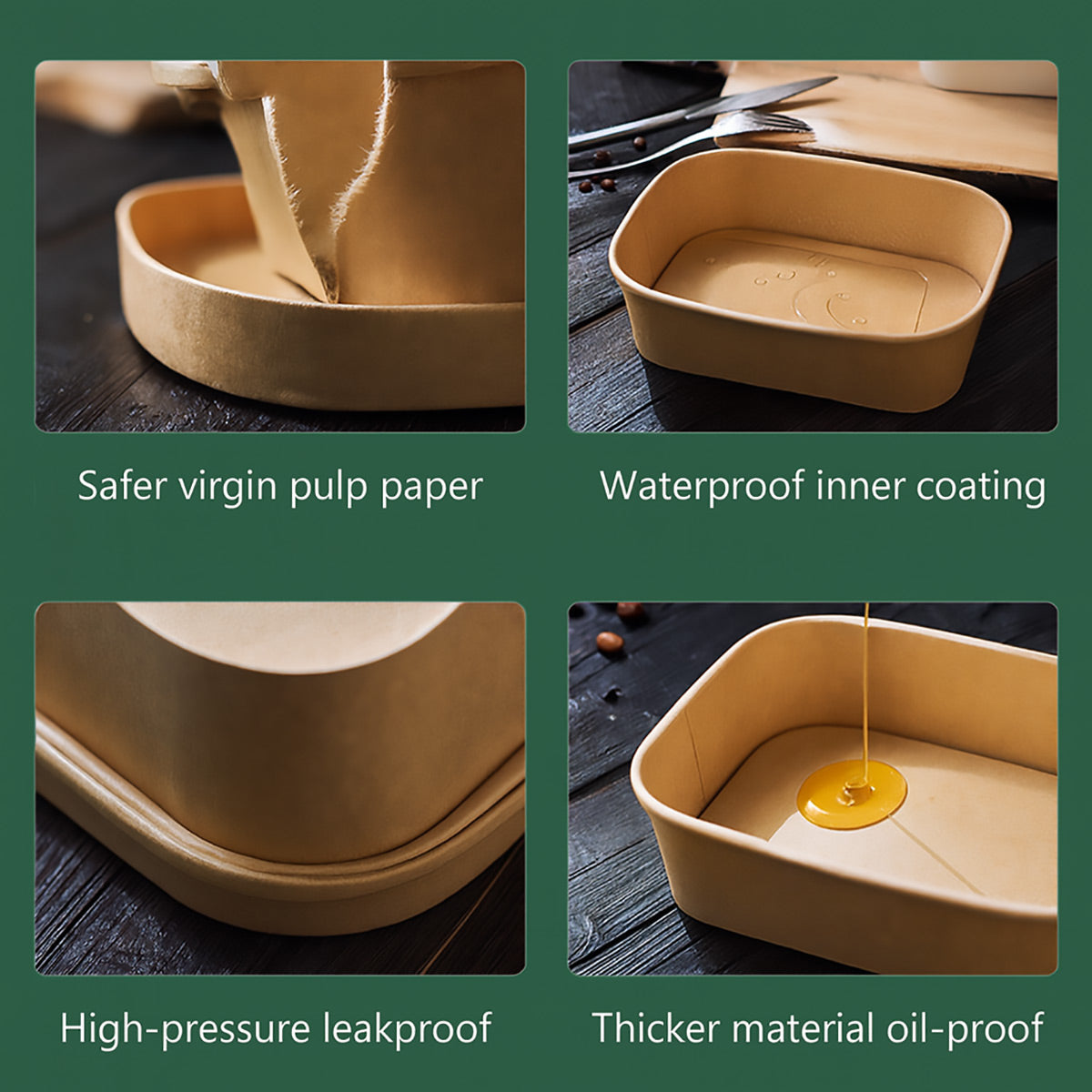 Safer virgin pulp paper

Waterproof inner coating

High-pressure leakproof

Thicker material oil-proof