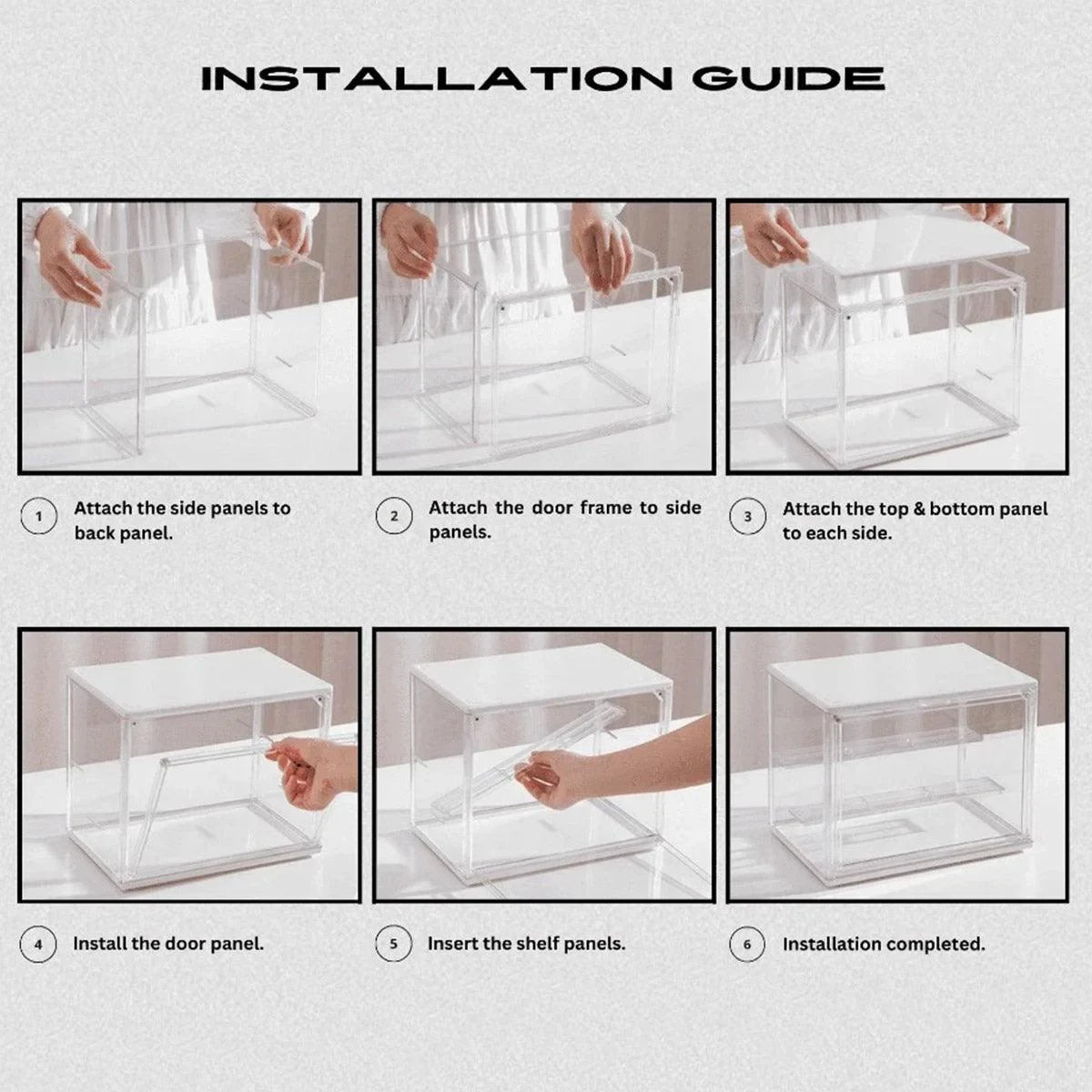 INSTALLATION GUIDE

1 Attach the side panels to back panel.

2 Attach the door frame to side panels.

3 Attach the top & bottom panel to each side.

4 Install the door panel.

5 Insert the shelf panels.

6 Installation completed.