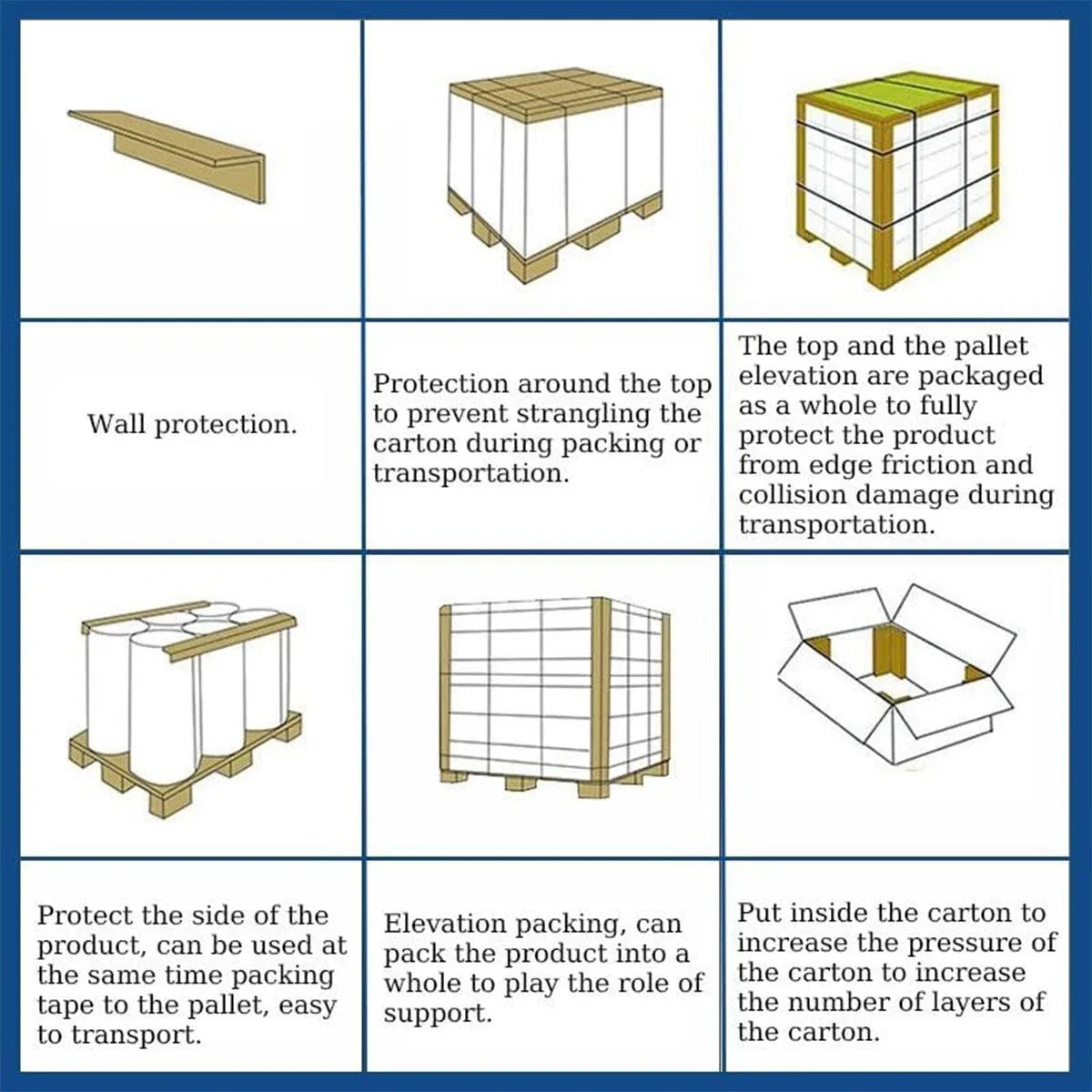 Wall protection.

Protection around the top to prevent strangling the carton during packing or transportation.

The top and the pallet elevation are packaged as a whole to fully protect the product from edge friction and collision damage during transportation.

Protect the side of the product, can be used at the same time packing tape to the pallet, easy to transport.

Elevation packing, can pack the product into a whole to play the role of support.

Put inside the carton to increase the pressure of the carton to increase the number of layers of the carton.