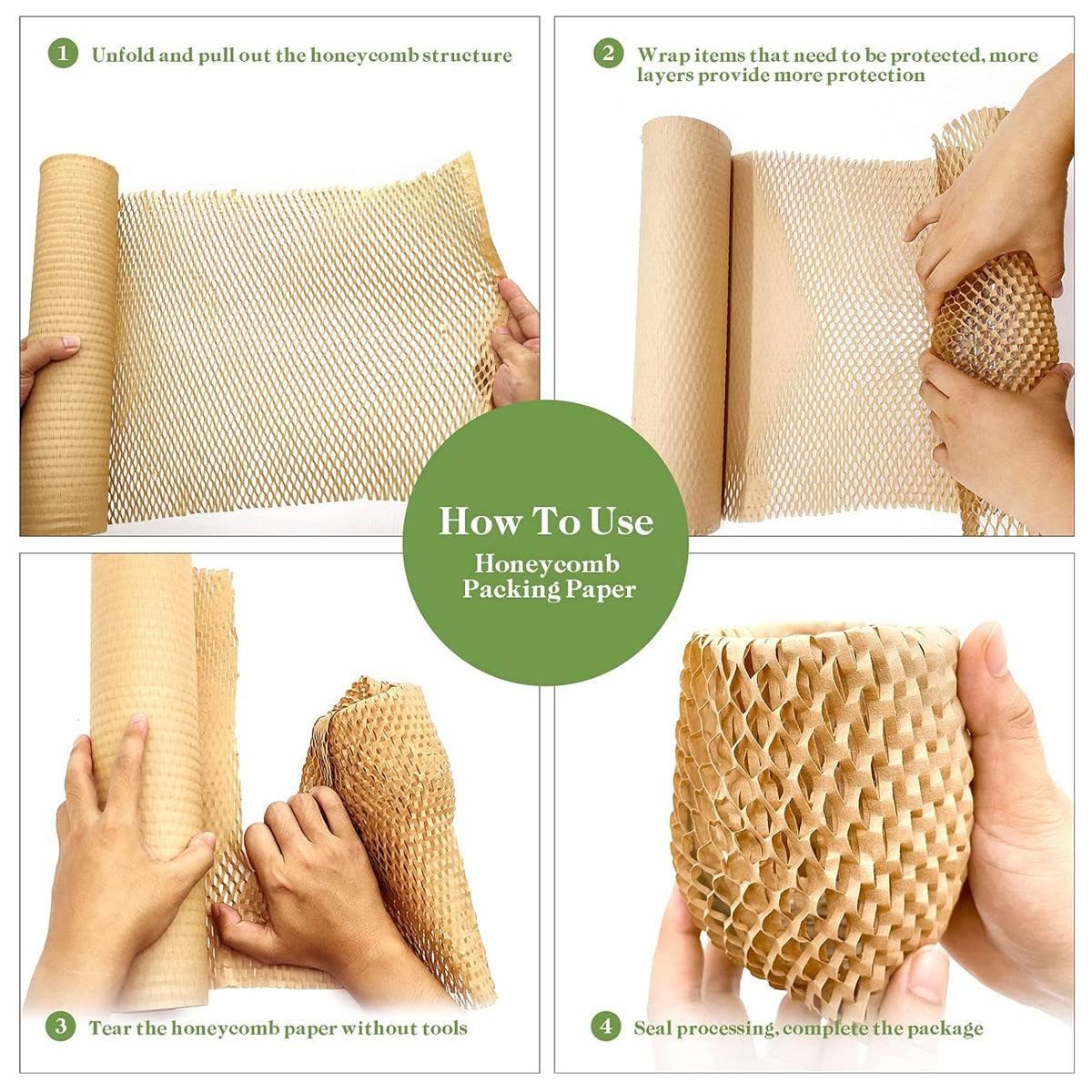 1 Unfold and pull out the honeycomb structure

2 Wrap items that need to be protected, more layers provide more protection

How To Use
Honeycomb
Packing Paper

3 Tear the honeycomb paper without tools

4 Seal processing, complete the package