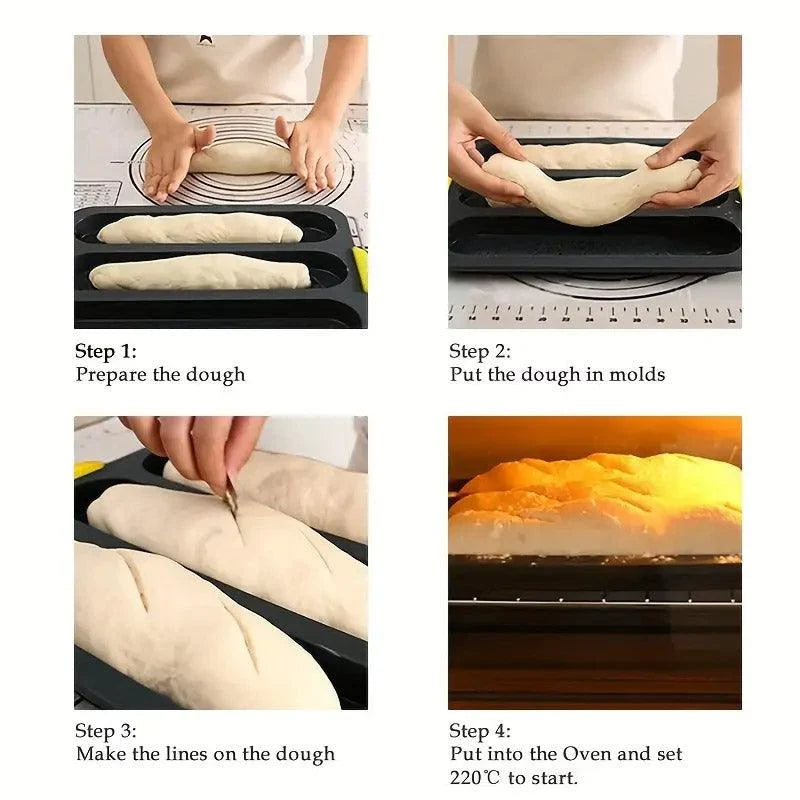 Step 1:
Prepare the dough

Step 2:
Put the dough in molds

Step 3:
Make the lines on the dough

Step 4:
Put into the Oven and set 220℃ to start.