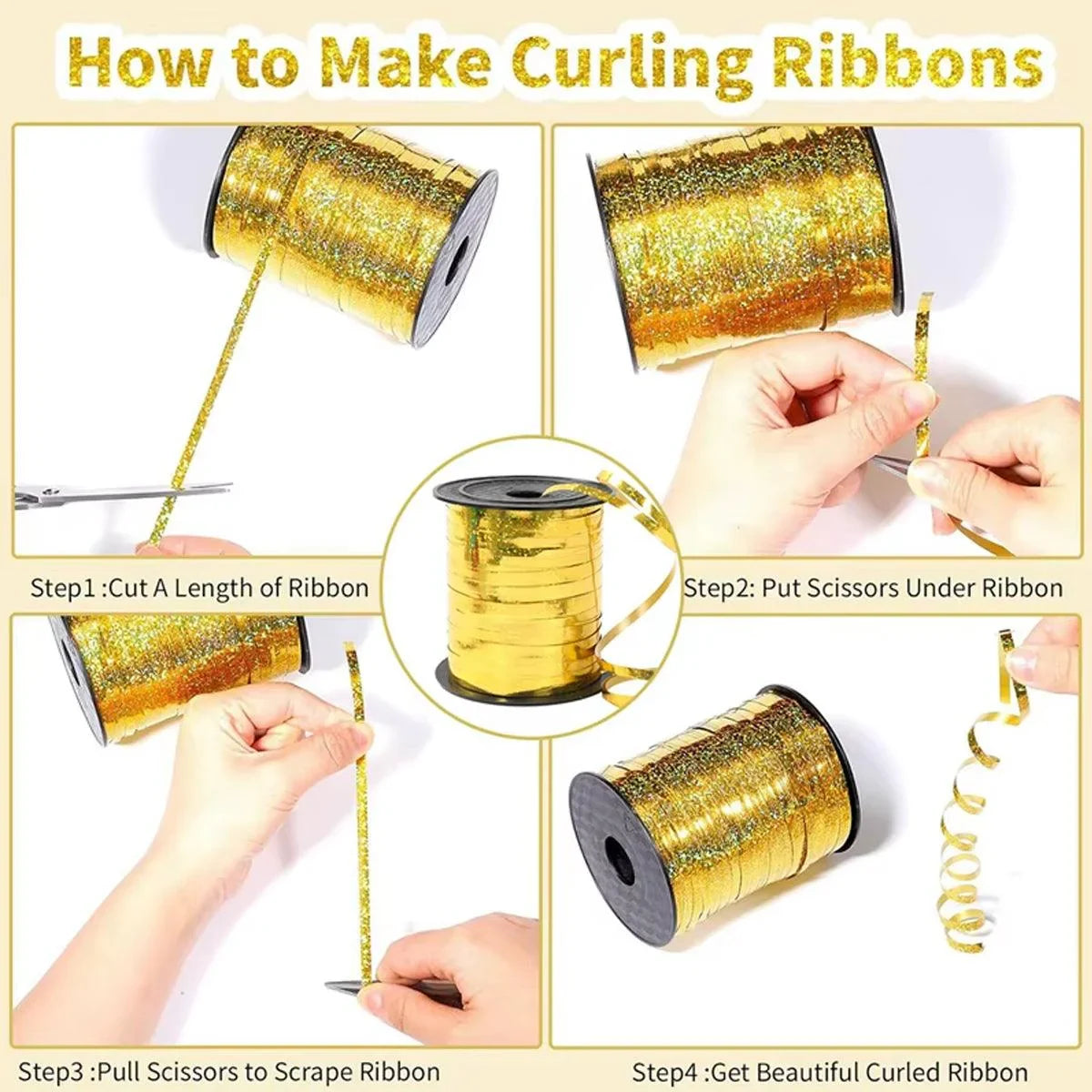 How to Make Curling Ribbons

Step1 :Cut A Length of Ribbon

Step2: Put Scissors Under Ribbon

Step3 :Pull Scissors to Scrape Ribbon

Step4 :Get Beautiful Curled Ribbon