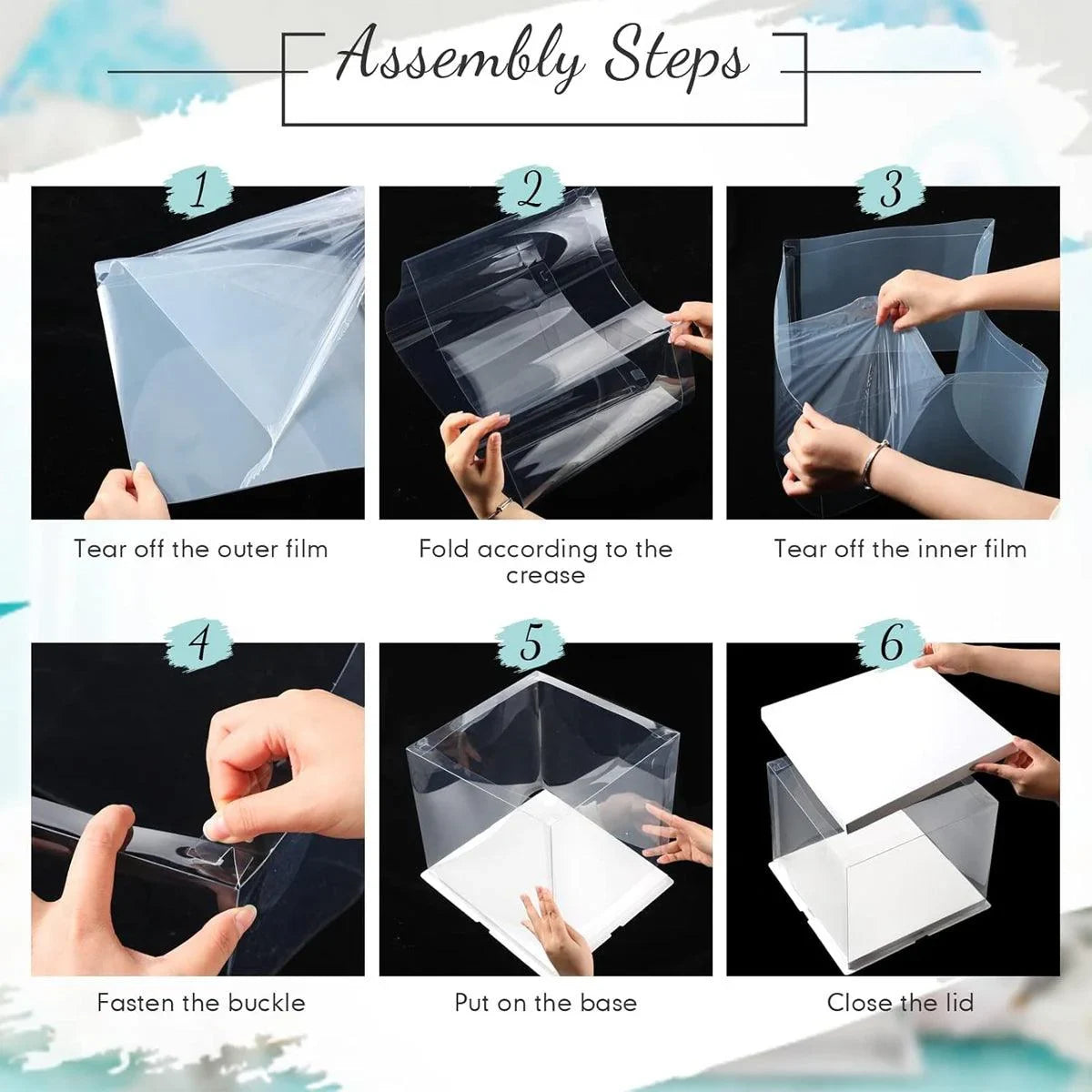 Assembly Steps

1

Tear off the outer film

2

Fold according to the crease

3

Tear off the inner film

4

Fasten the buckle

5

Put on the base

6

Close the lid