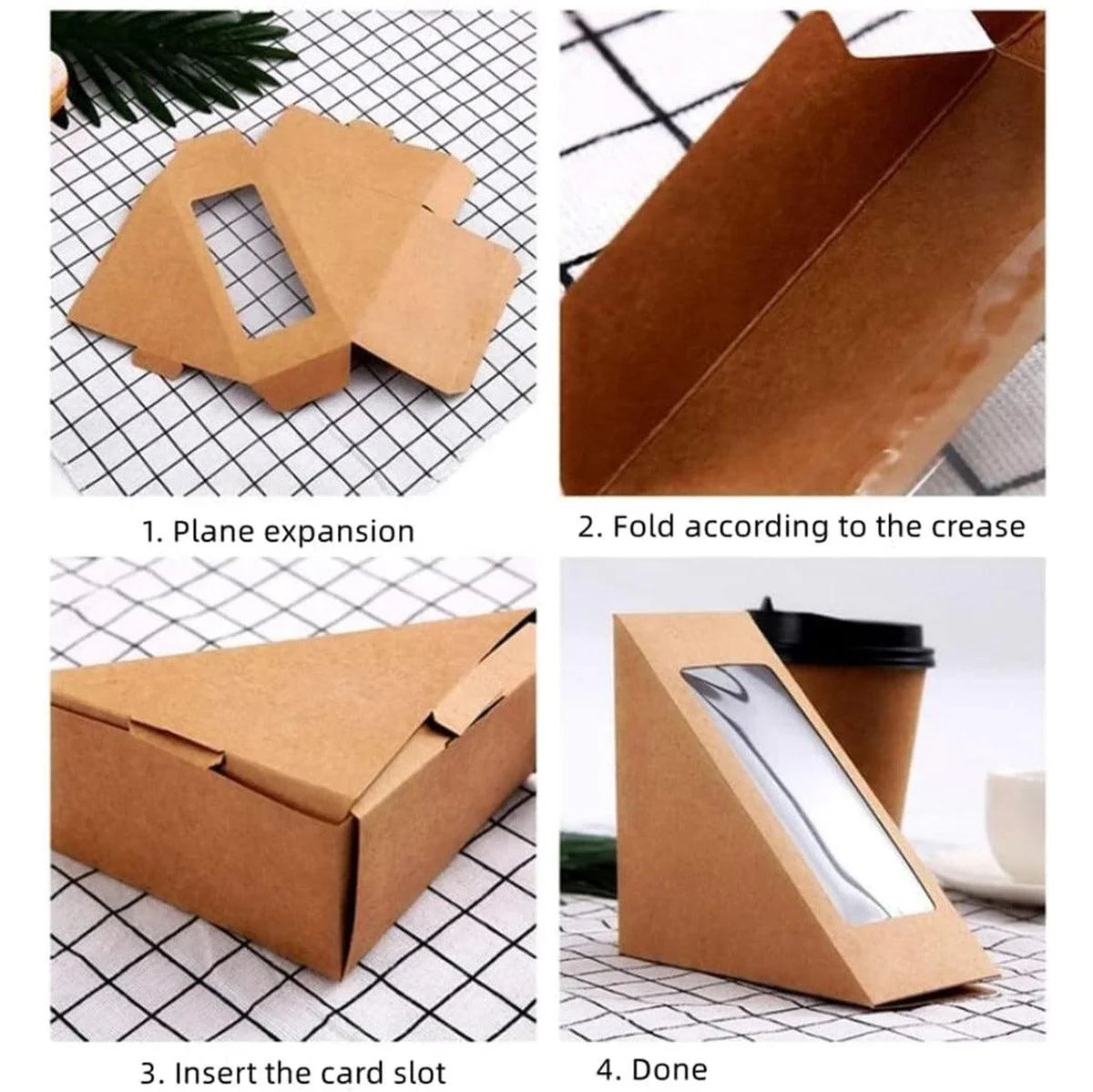 1. Plane expansion

2. Fold according to the crease

3. Insert the card slot

4. Done