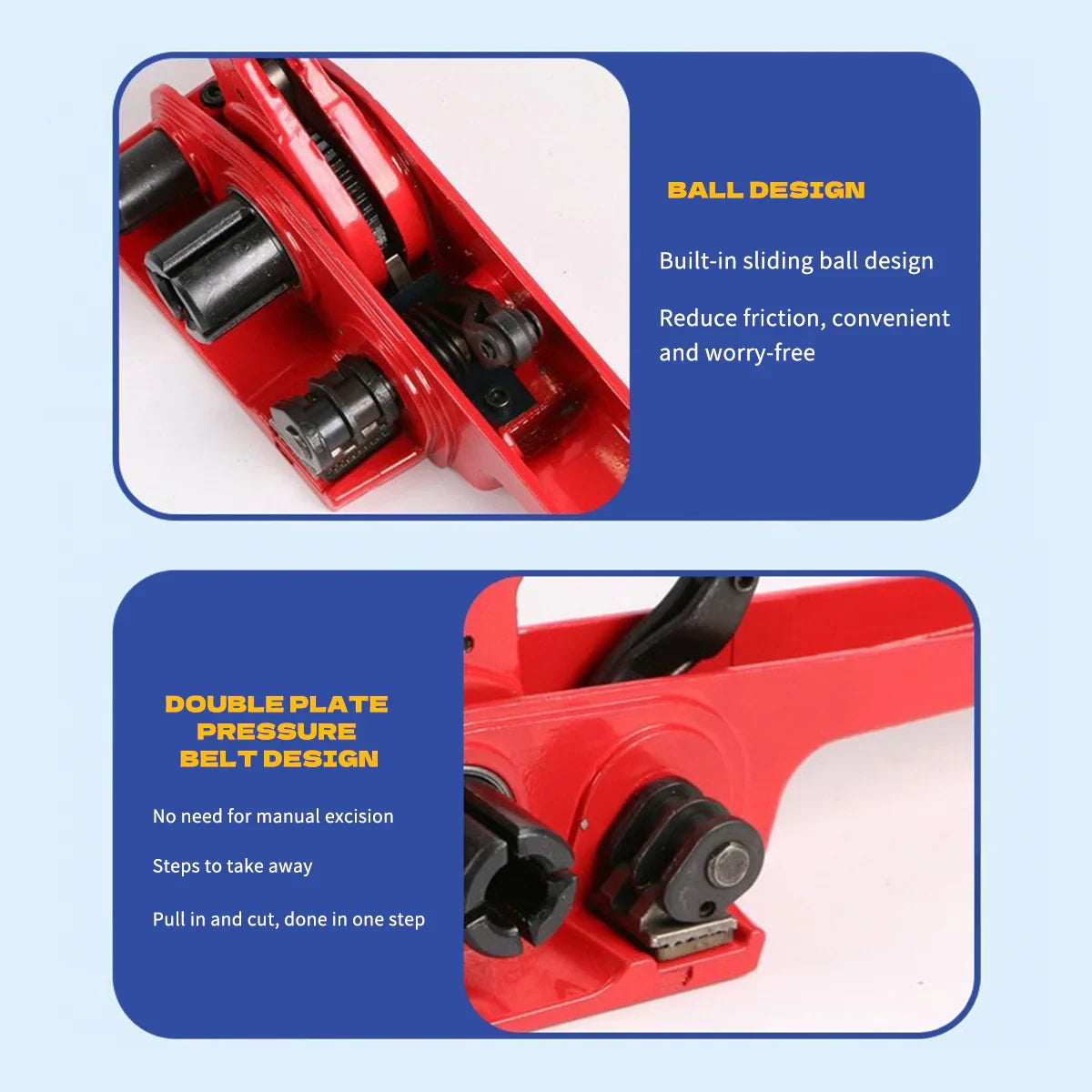 BALL DESIGN

Built-in sliding ball design

Reduce friction, convenient and worry-free

DOUBLE PLATE PRESSURE BELT DESIGN

No need for manual excision

Steps to take away

Pull in and cut, done in one step