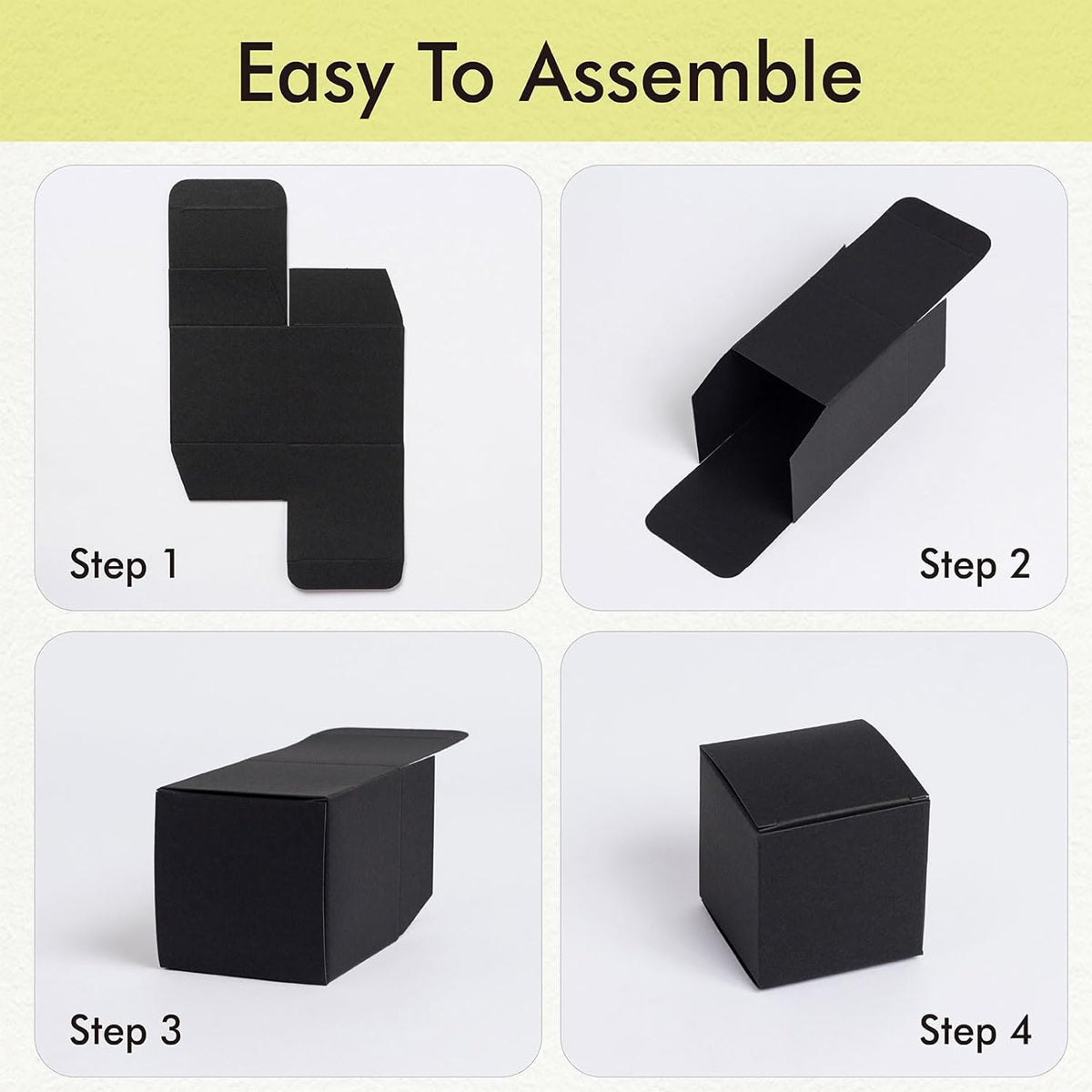 Easy To Assemble

Step 1

Step 2

Step 3

Step 4