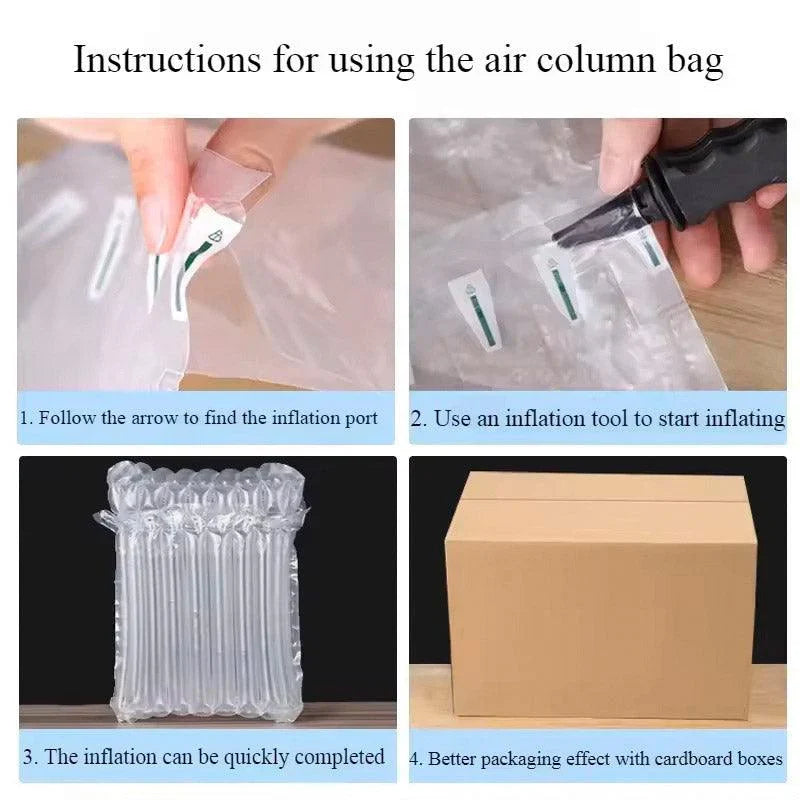 Instructions for using the air column bag

1. Follow the arrow to find the inflation port

2. Use an inflation tool to start inflating

3. The inflation can be quickly completed

4. Better packaging effect with cardboard boxes