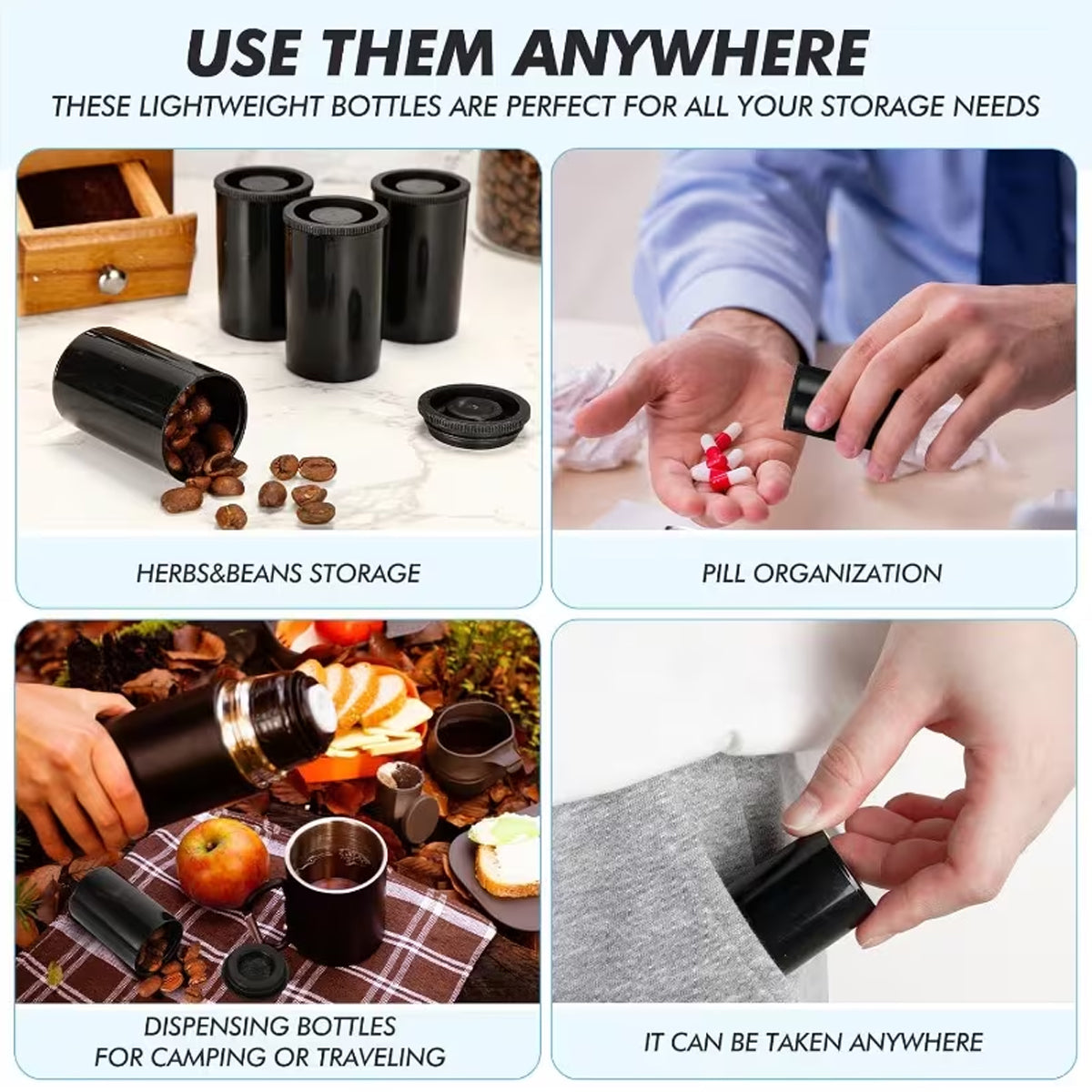 USE THEM ANYWHERE

THESE LIGHTWEIGHT BOTTLES ARE PERFECT FOR ALL YOUR STORAGE NEEDS

HERBS&BEANS STORAGE

PILL ORGANIZATION

DISPENSING BOTTLES FOR CAMPING OR TRAVELING

IT CAN BE TAKEN ANYWHERE