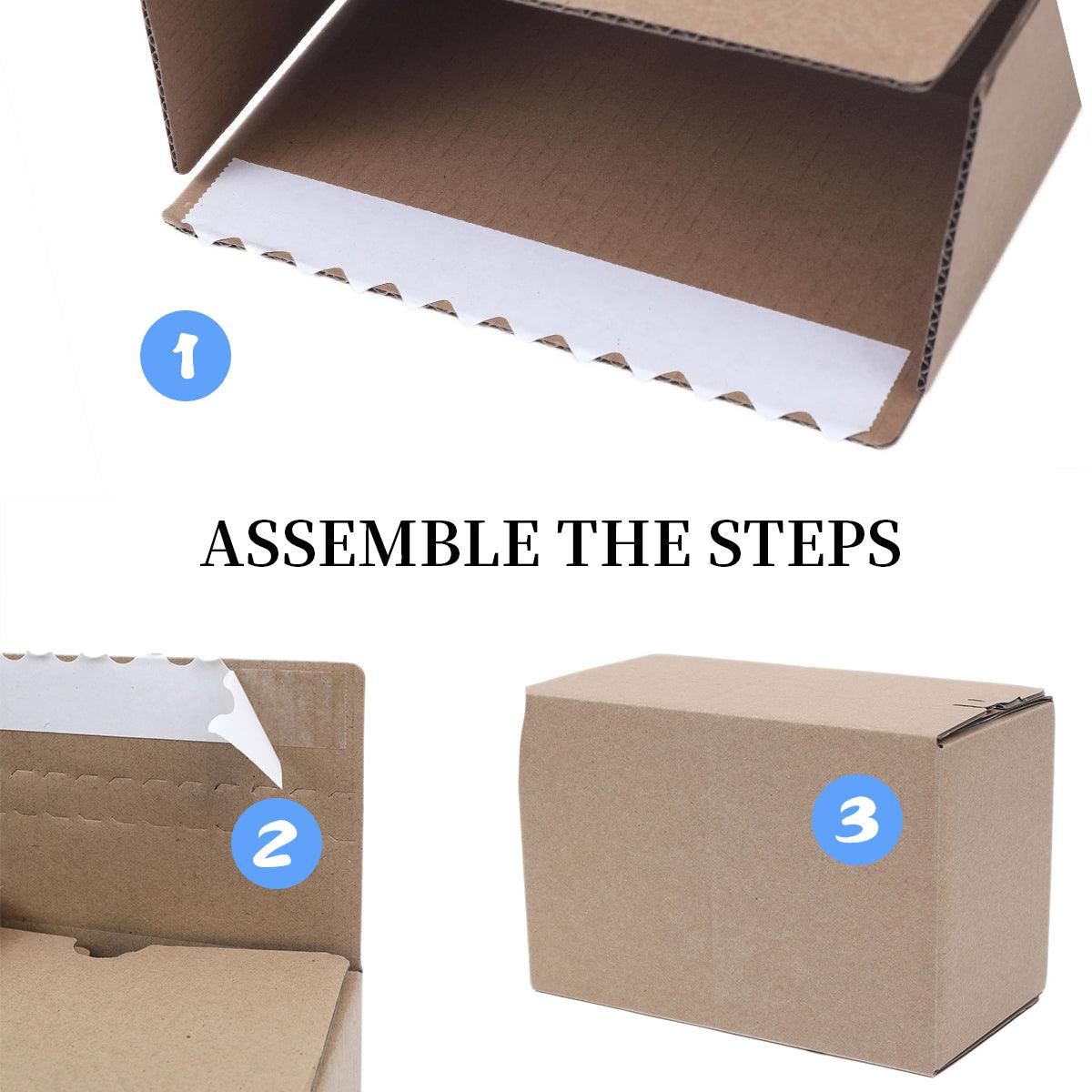 1

ASSEMBLE THE STEPS

2

3