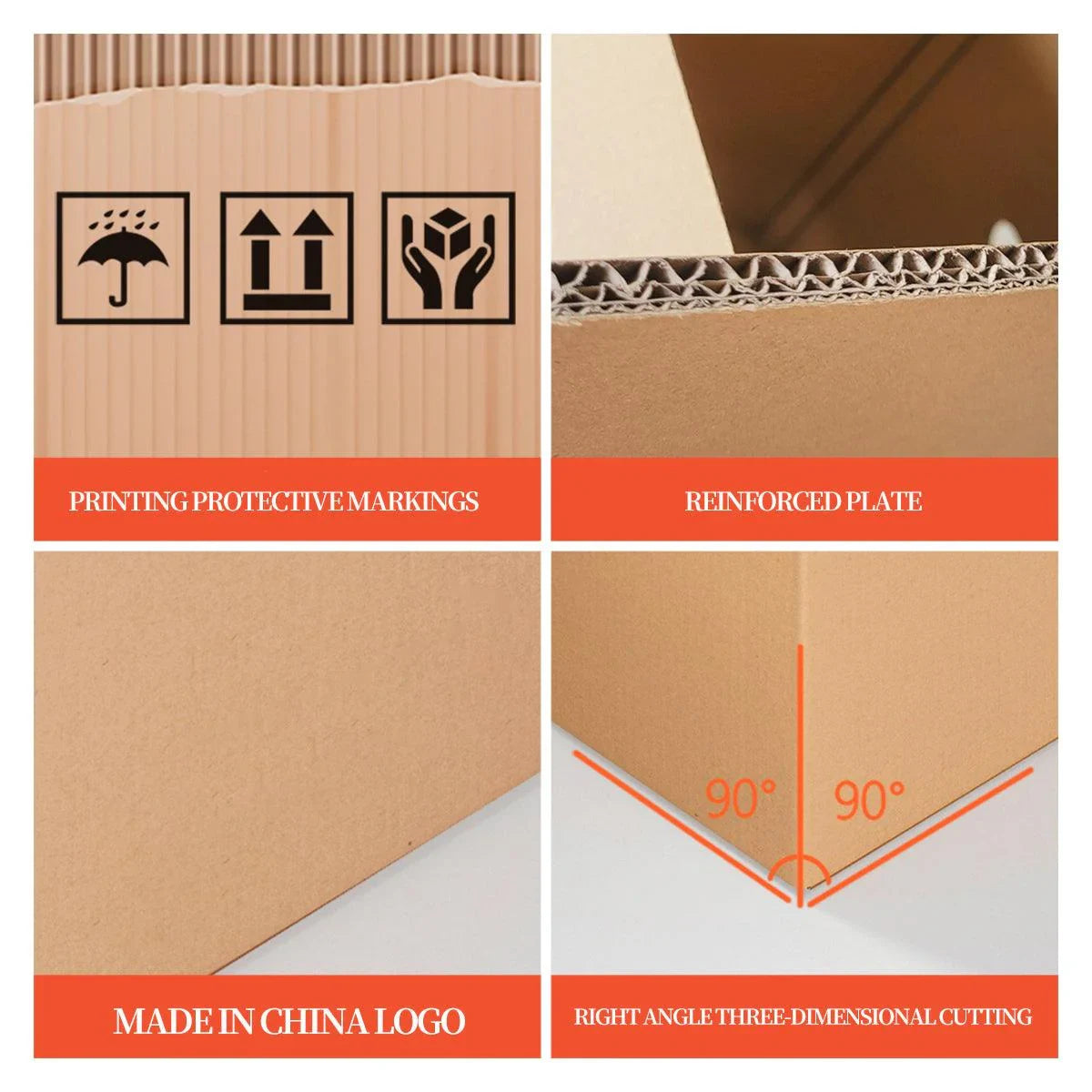 PRINTING PROTECTIVE MARKINGS

REINFORCED PLATE

MADE IN CHINA LOGO

90°

90°

RIGHT ANGLE THREE-DIMENSIONAL CUTTING