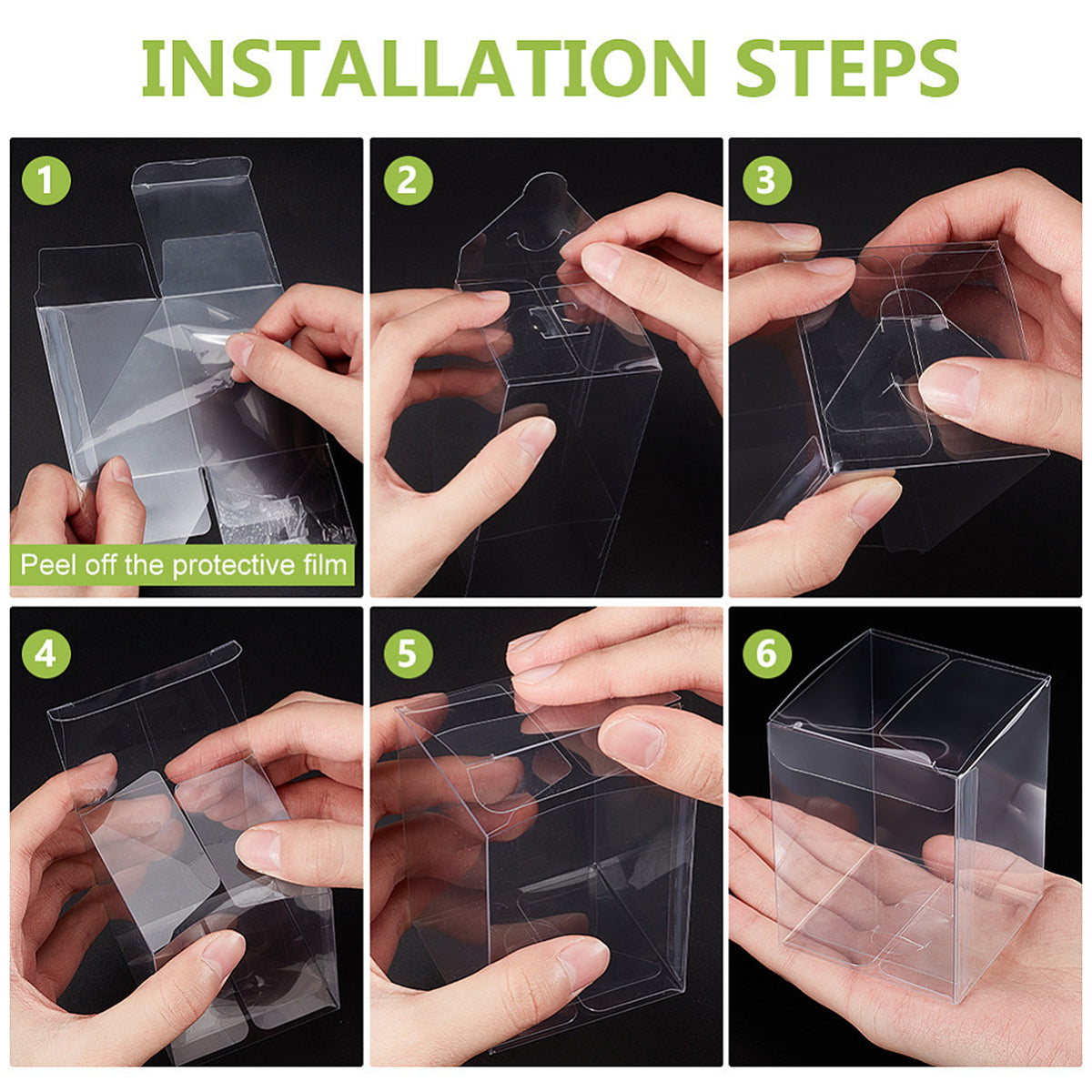 INSTALLATION STEPS

1

Peel off the protective film

2

3

4

5

6