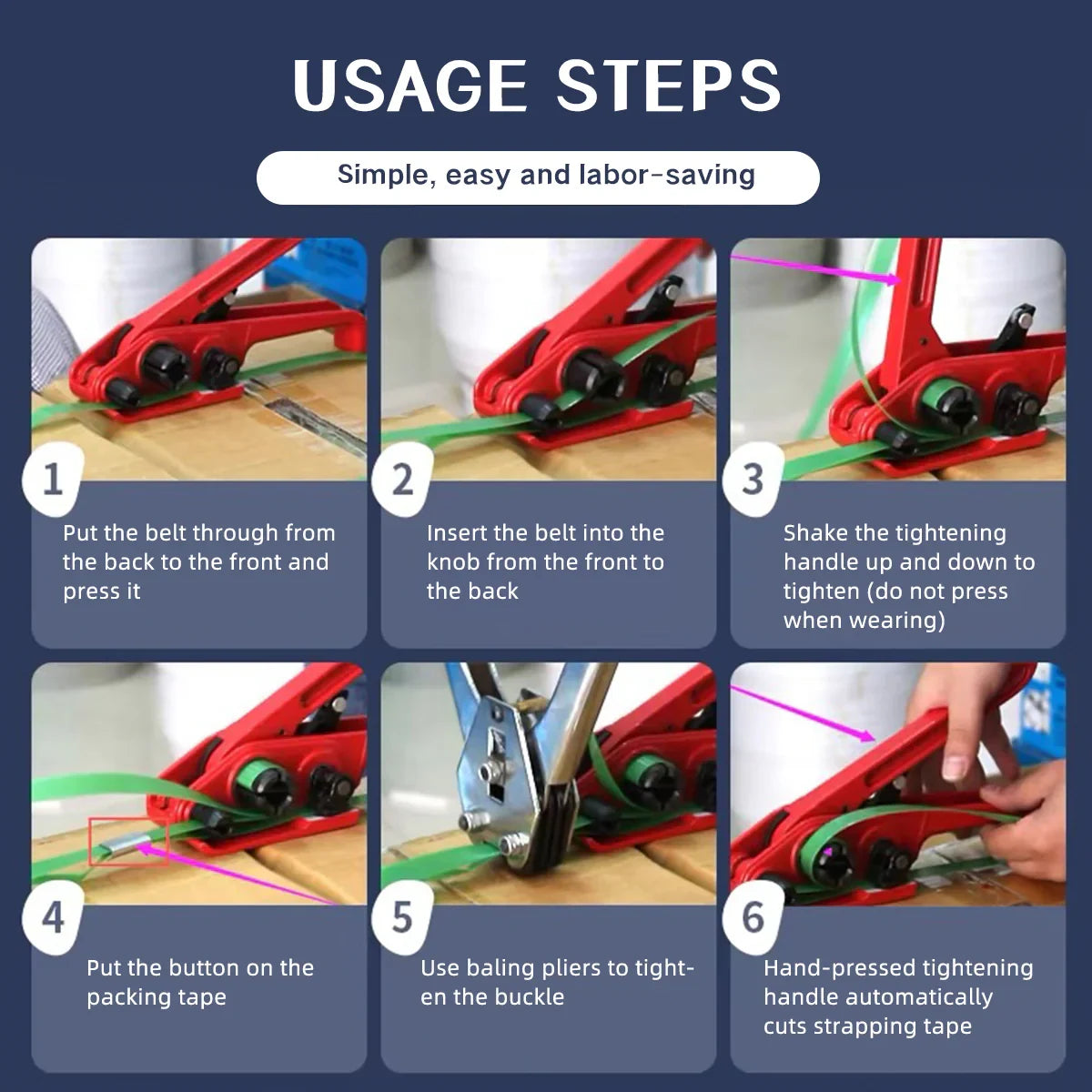 USAGE STEPS

Simple, easy and labor-saving

1

Put the belt through from the back to the front and press it

2

Insert the belt into the knob from the front to the back

3

Shake the tightening handle up and down to tighten (do not press when wearing)

4

Put the button on the packing tape

5

Use baling pliers to tighten the buckle

6

Hand-pressed tightening handle automatically cuts strapping tape