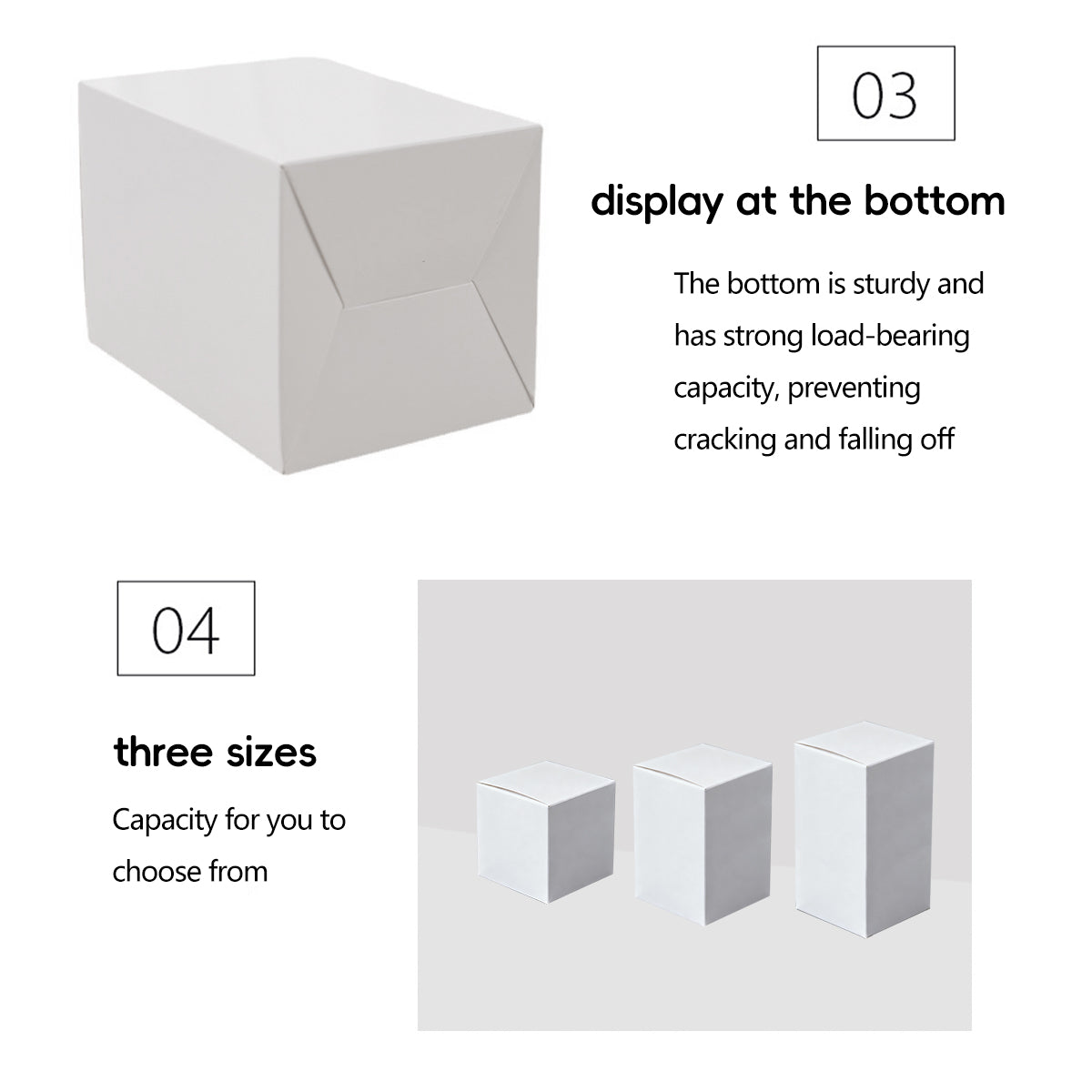 03

display at the bottom

The bottom is sturdy and has strong load-bearing capacity, preventing cracking and falling off

04

three sizes

Capacity for you to choose from