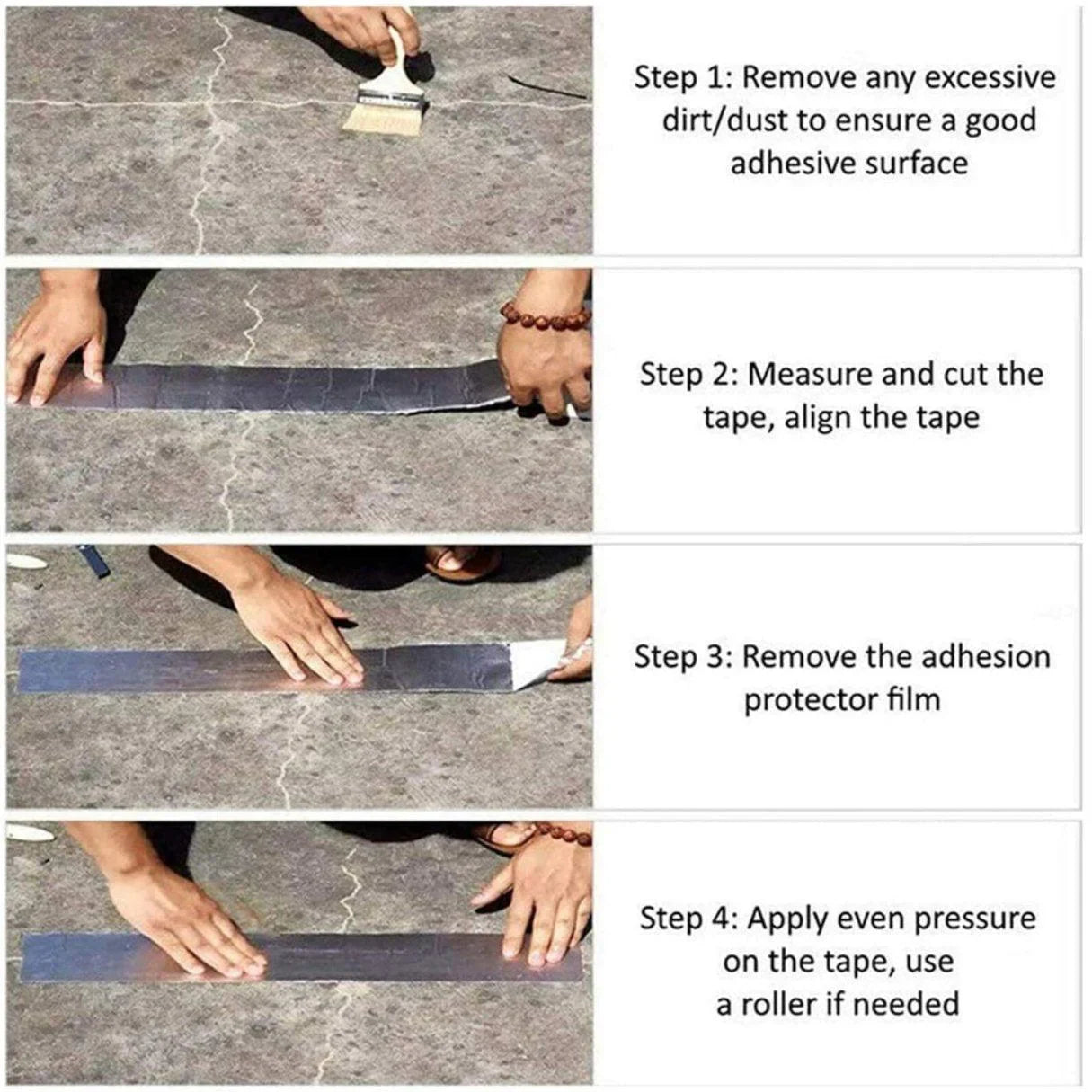 Step 1: Remove any excessive dirt/dust to ensure a good adhesive surface

Step 2: Measure and cut the tape, align the tape

Step 3: Remove the adhesion protector film

Step 4: Apply even pressure on the tape, use a roller if needed