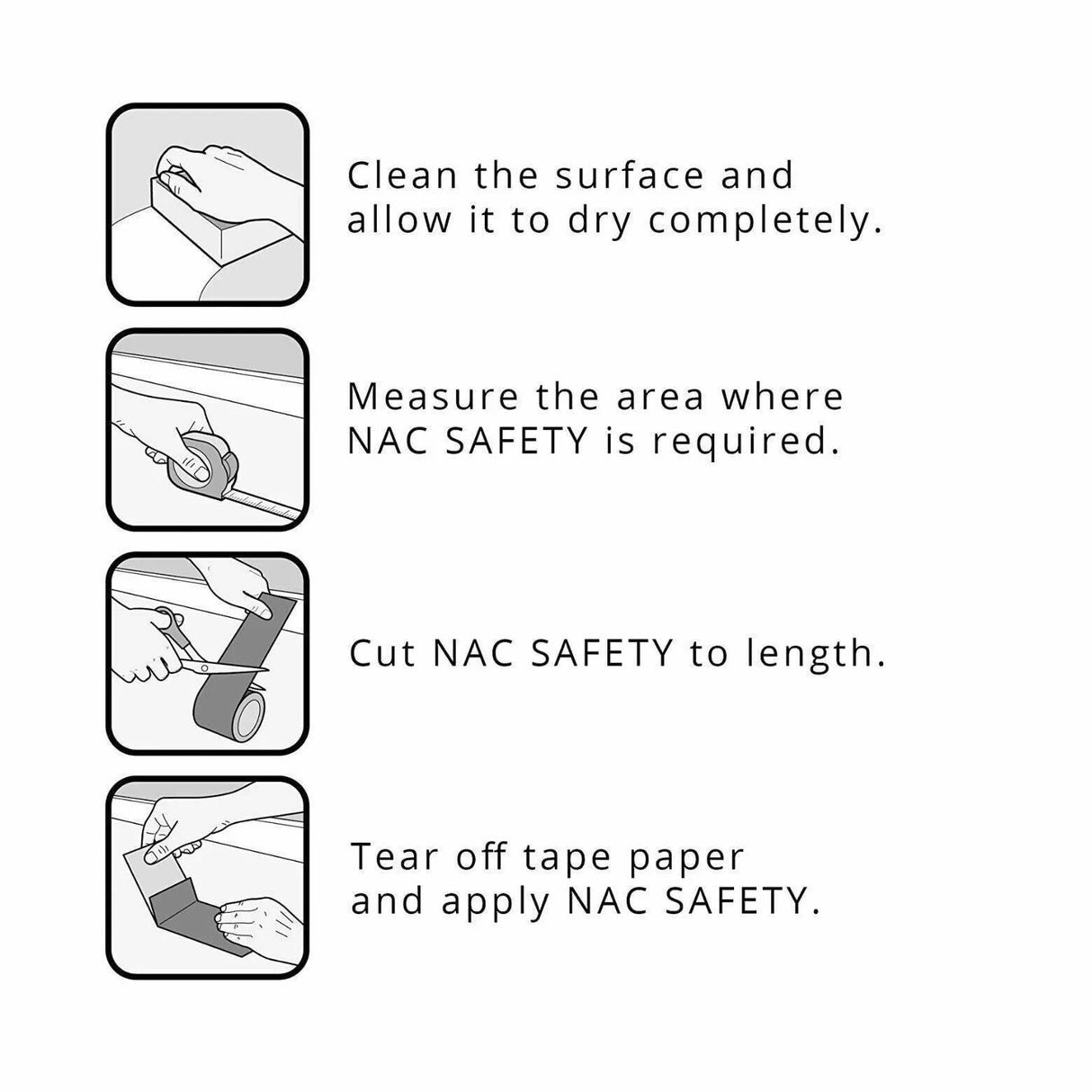 Clean the surface and allow it to dry completely.

Measure the area where NAC SAFETY is required.

Cut NAC SAFETY to length.

Tear off tape paper and apply NAC SAFETY.