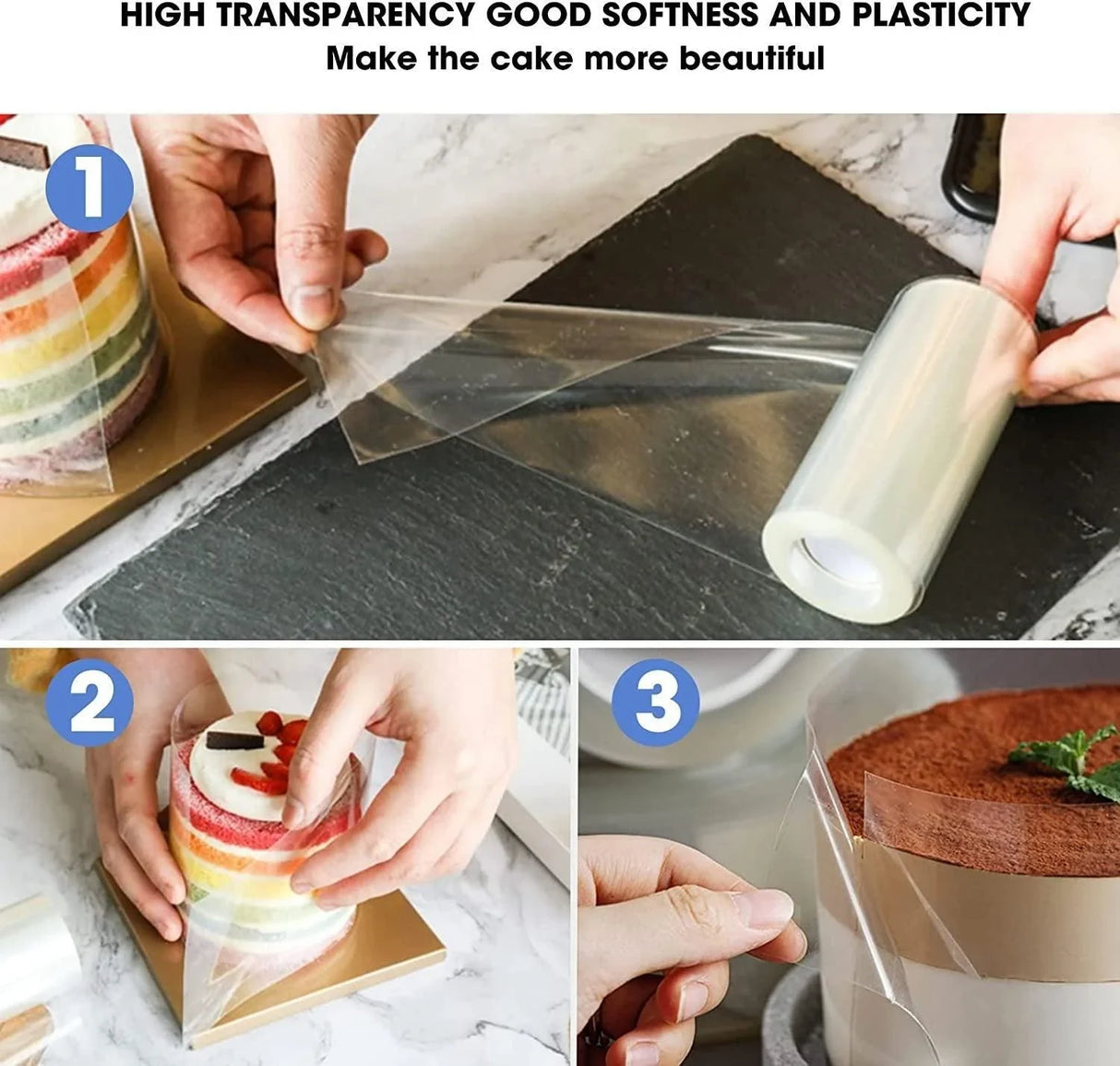 HIGH TRANSPARENCY GOOD SOFTNESS AND PLASTICITY
Make the cake more beautiful

1

2

3