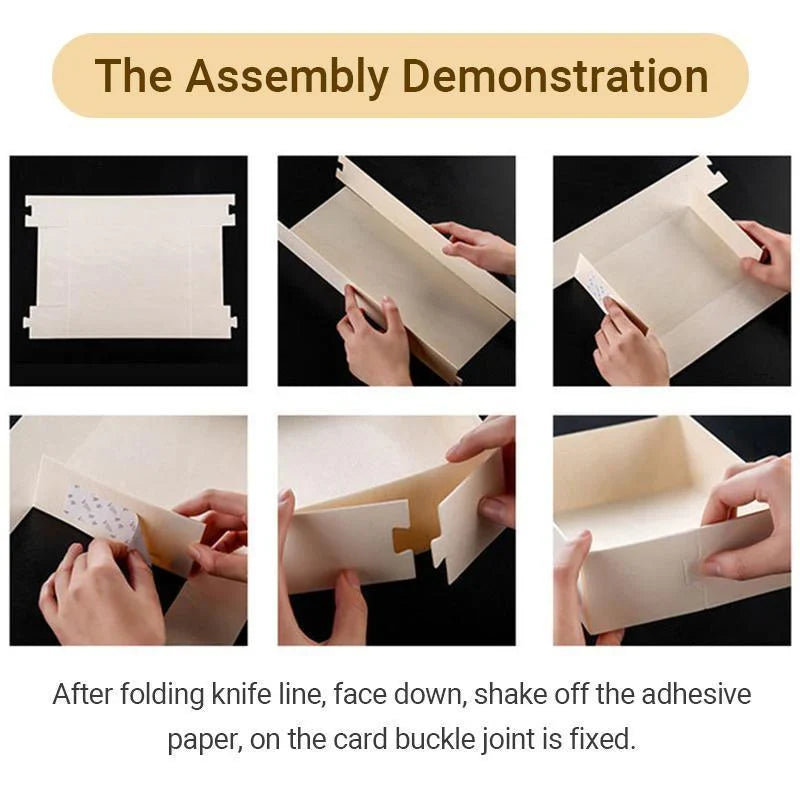 The Assembly Demonstration

After folding knife line, face down, shake off the adhesive paper, on the card buckle joint is fixed.