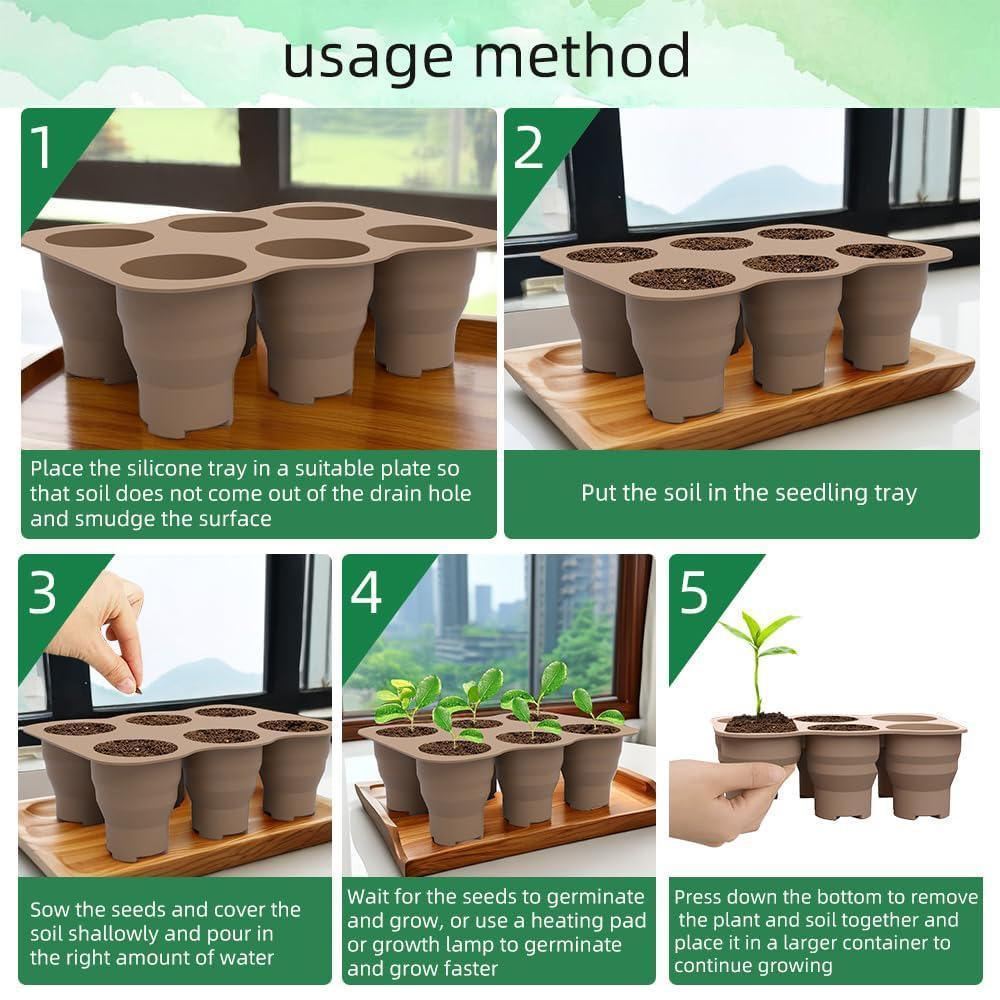 usage method

1

Place the silicone tray in a suitable plate so that soil does not come out of the drain hole and smudge the surface

2

Put the soil in the seedling tray

3

Sow the seeds and cover the soil shallowly and pour in the right amount of water

4

Wait for the seeds to germinate and grow, or use a heating pad or growth lamp to germinate and grow faster

5

Press down the bottom to remove the plant and soil together and place it in a larger container to continue growing