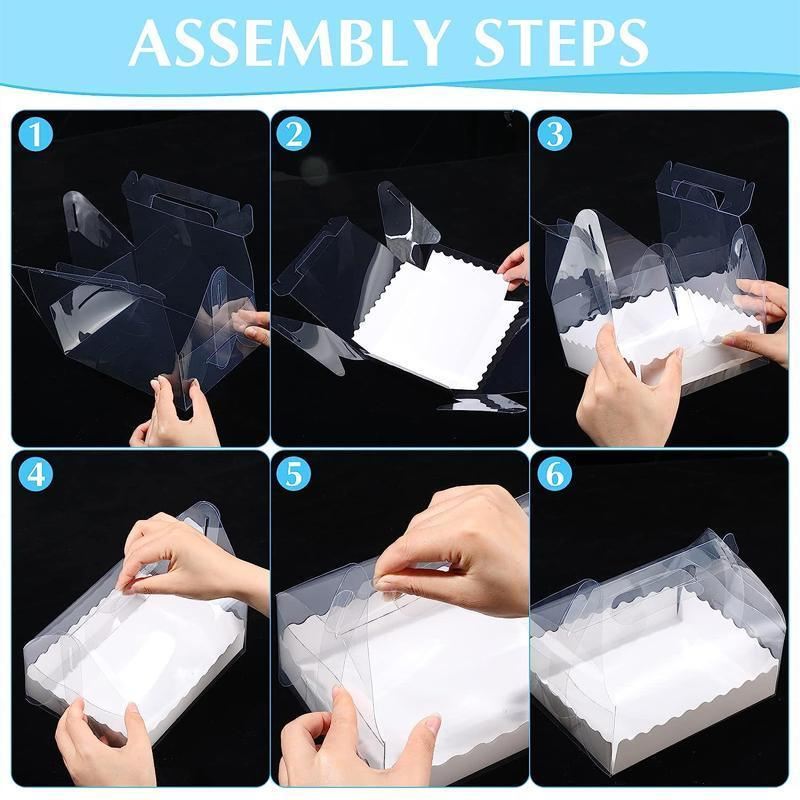 ASSEMBLY STEPS

1

2

3

4

5

6