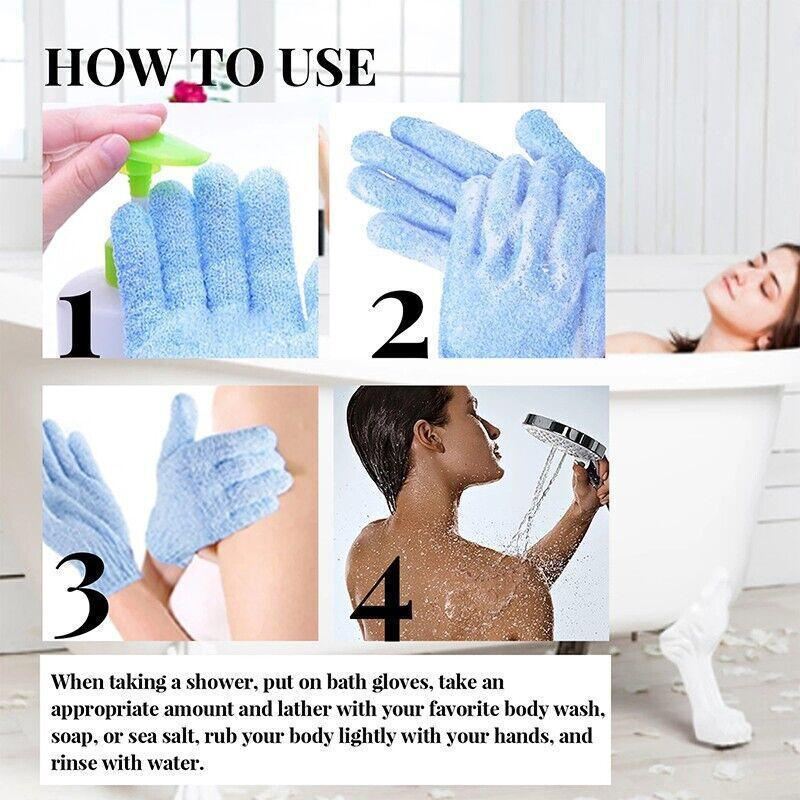 HOW TO USE

1

2

3

4

When taking a shower, put on bath gloves, take an appropriate amount and lather with your favorite body wash, soap, or sea salt, rub your body lightly with your hands, and rinse with water.