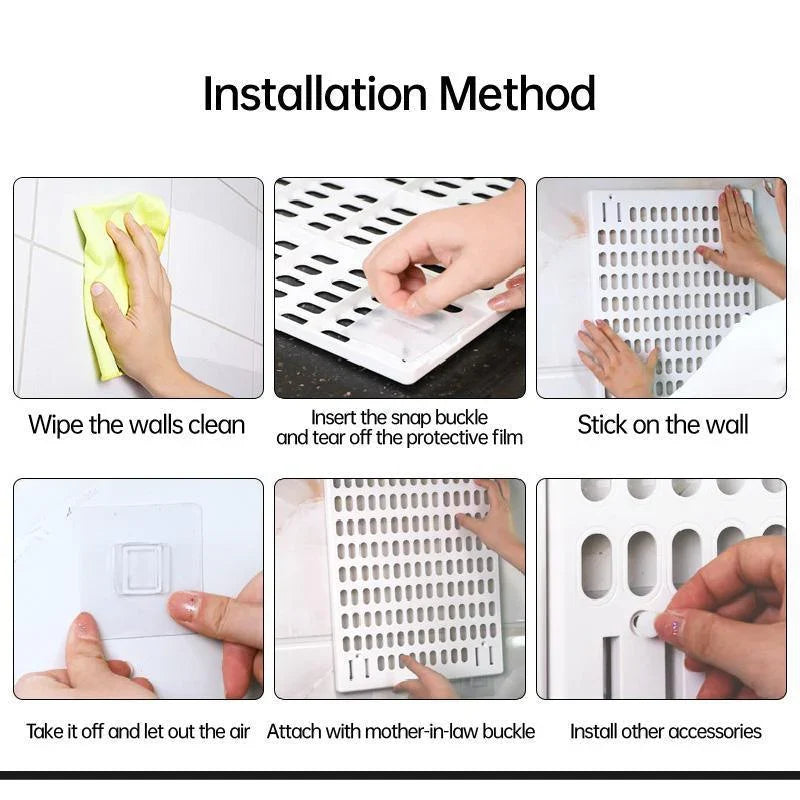 Installation Method

Wipe the walls clean

Insert the snap buckle and tear off the protective film

Stick on the wall

Take it off and let out the air

Attach with mother-in-law buckle

Install other accessories