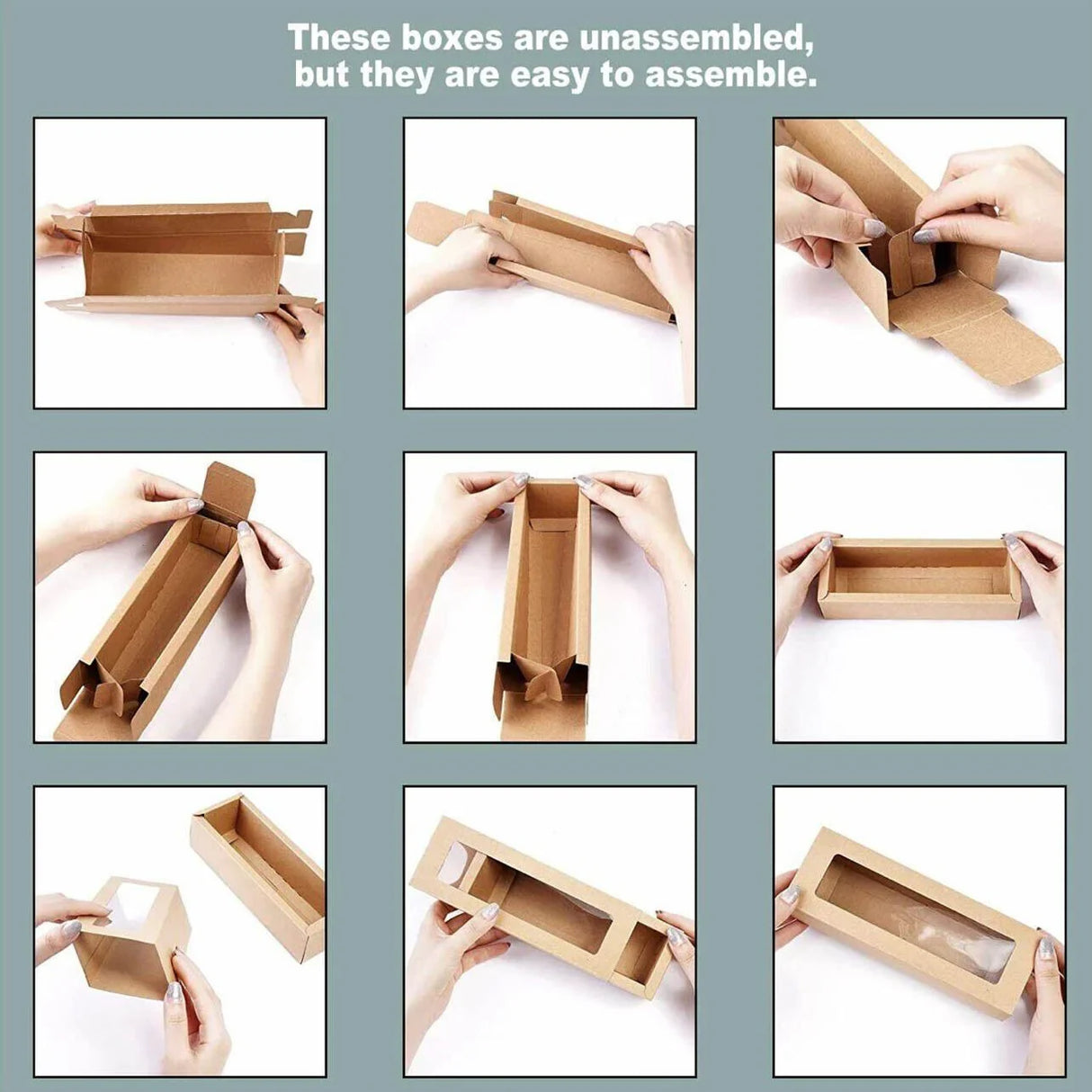 These boxes are unassembled, but they are easy to assemble.