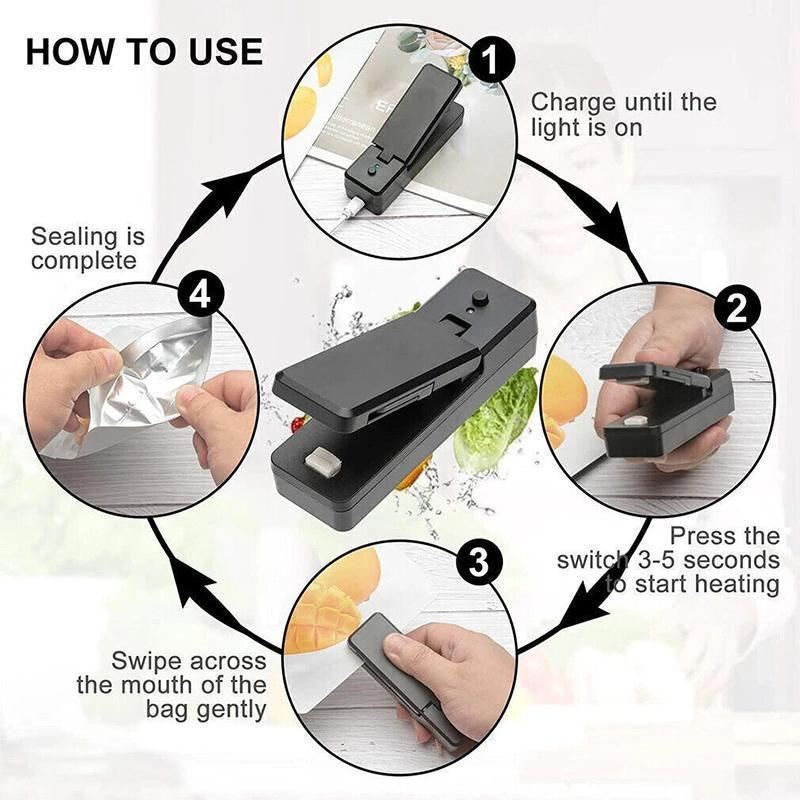 HOW TO USE

1

Charge until the light is on

2

Press the switch 3-5 seconds to start heating

3

Swipe across the mouth of the bag gently

4

Sealing is complete