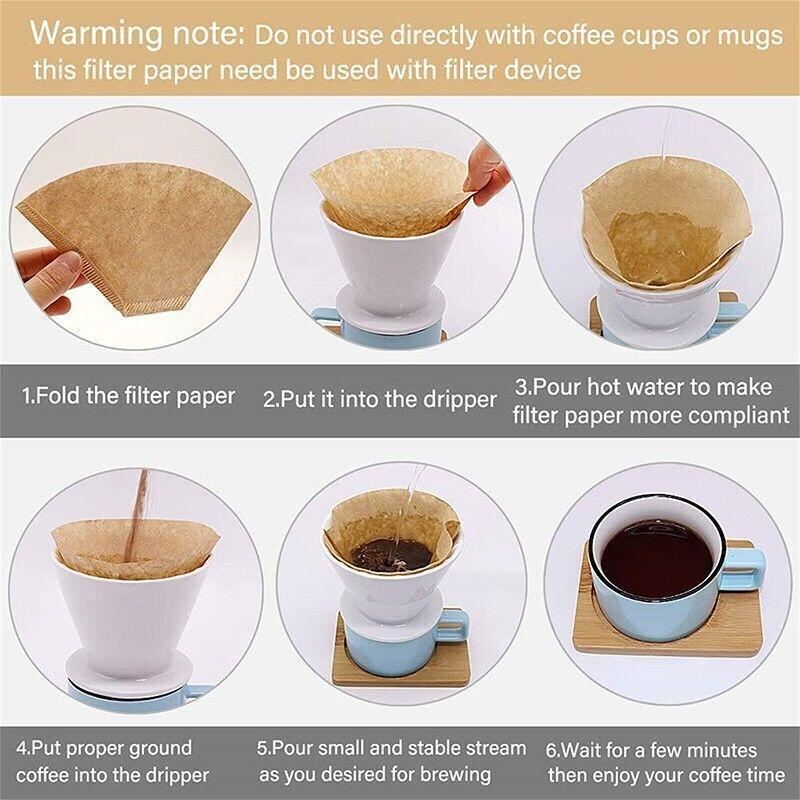 Warming note: Do not use directly with coffee cups or mugs this filter paper need be used with filter device

1.Fold the filter paper

2.Put it into the dripper

3.Pour hot water to make filter paper more compliant

4.Put proper ground coffee into the dripper

5.Pour small and stable stream as you desired for brewing

6.Wait for a few minutes then enjoy your coffee time