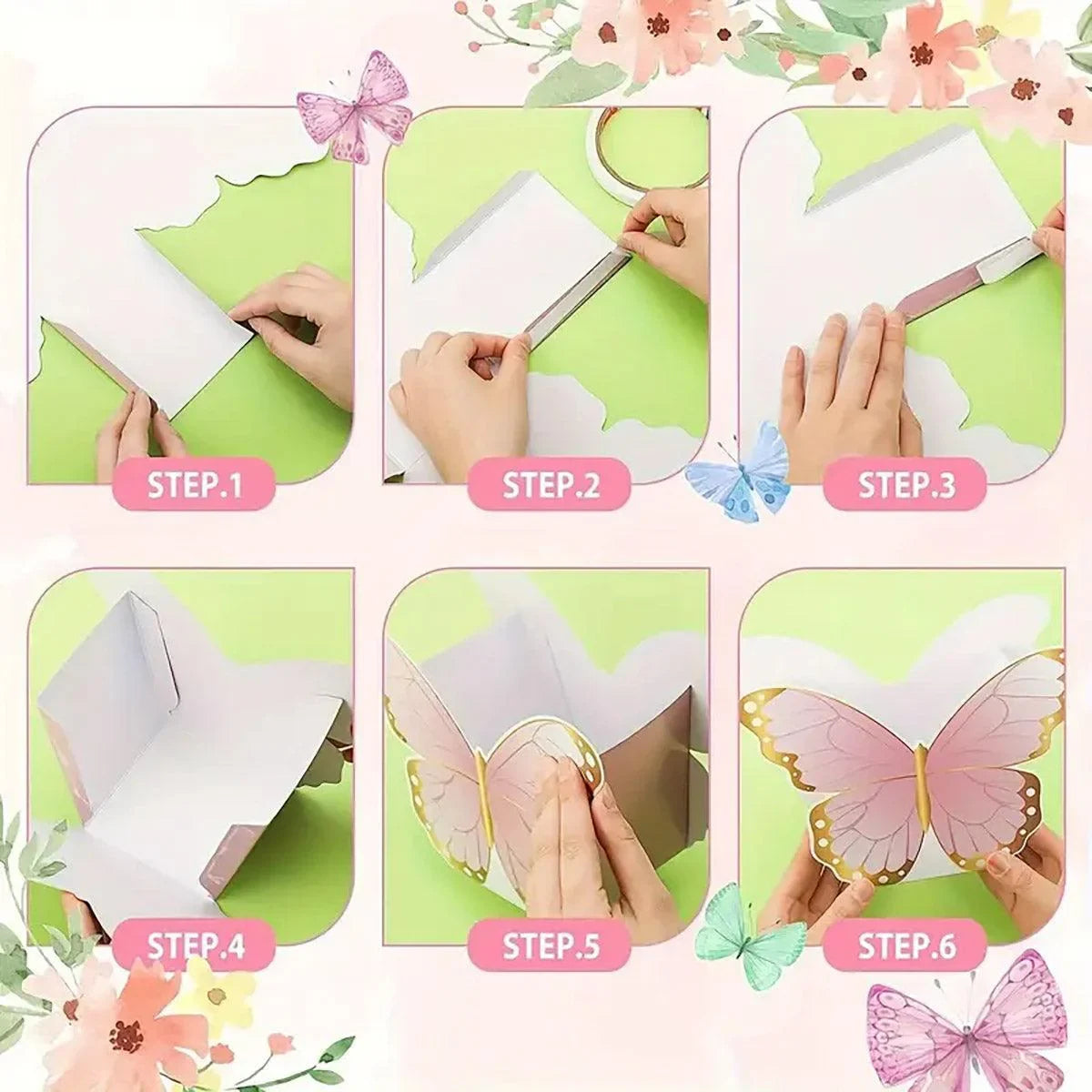 STEP.1

STEP.2

STEP.3

STEP.4

STEP.5

STEP.6