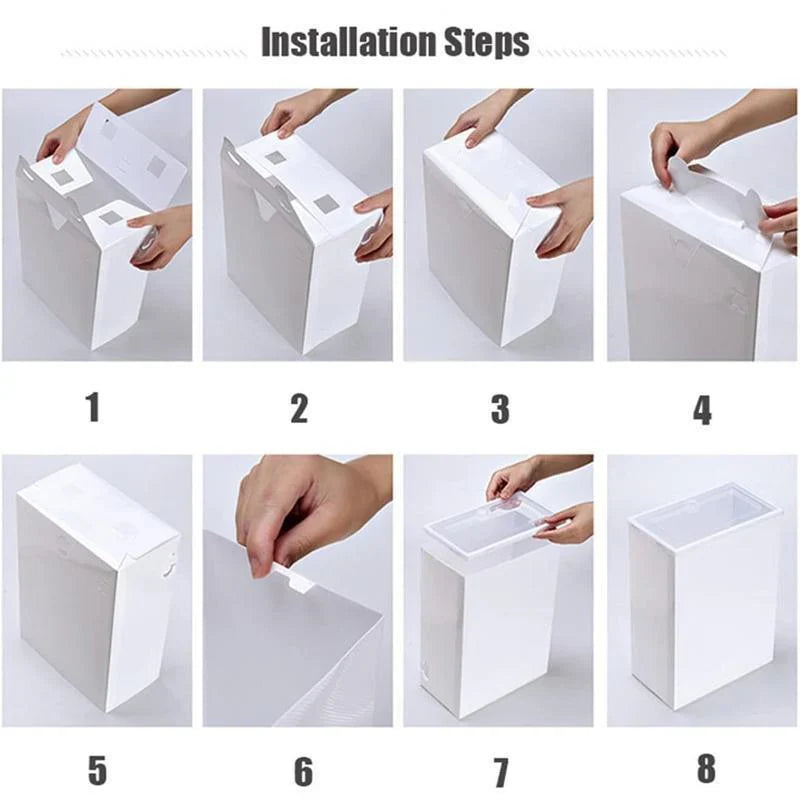 Installation Steps

1

2

3

4

5

6

7

8