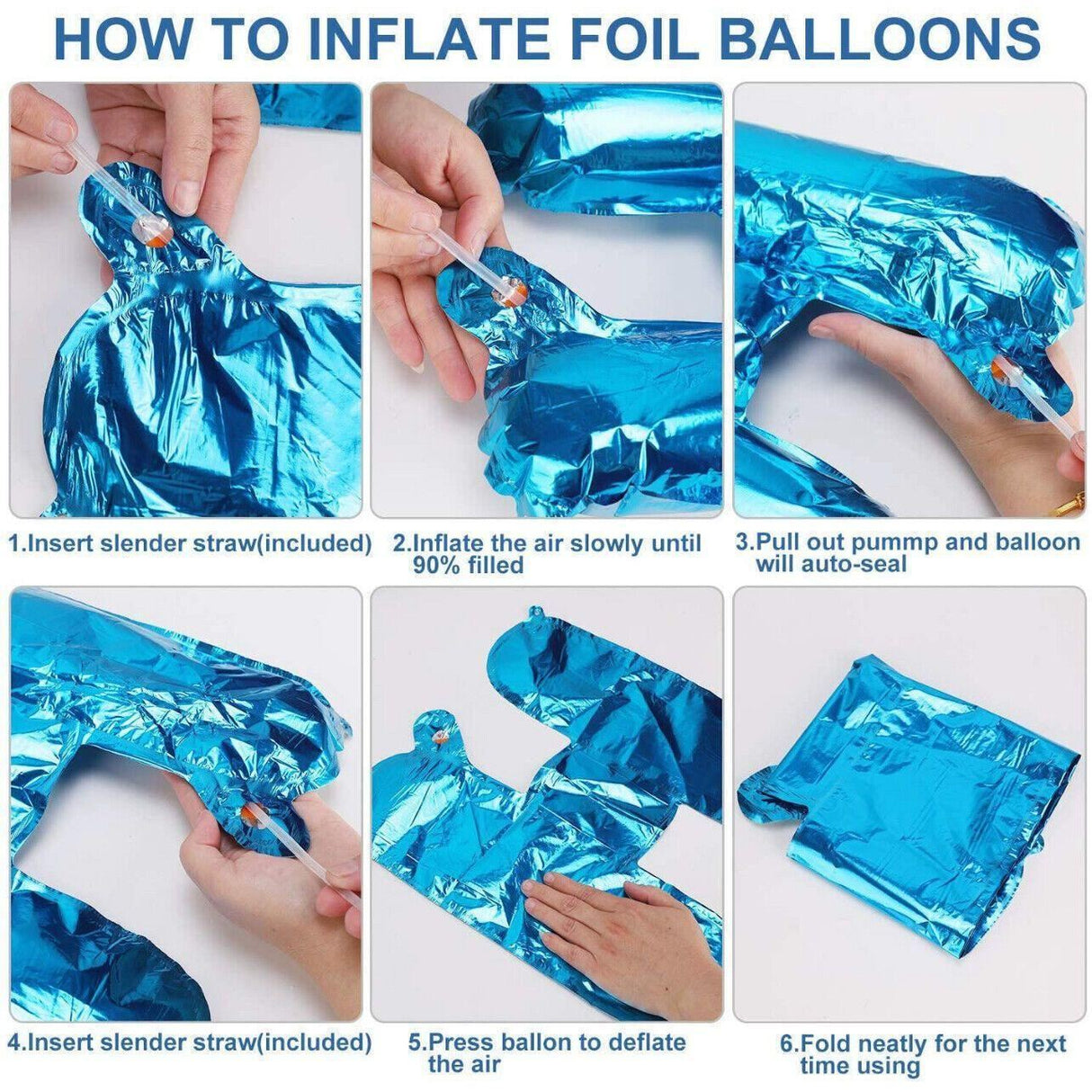 HOW TO INFLATE FOIL BALLOONS

1.Insert slender straw(included)

2.Inflate the air slowly until 90% filled

3.Pull out pummp and balloon will auto-seal

4.Insert slender straw(included)

5.Press ballon to deflate the air

6.Fold neatly for the next time using