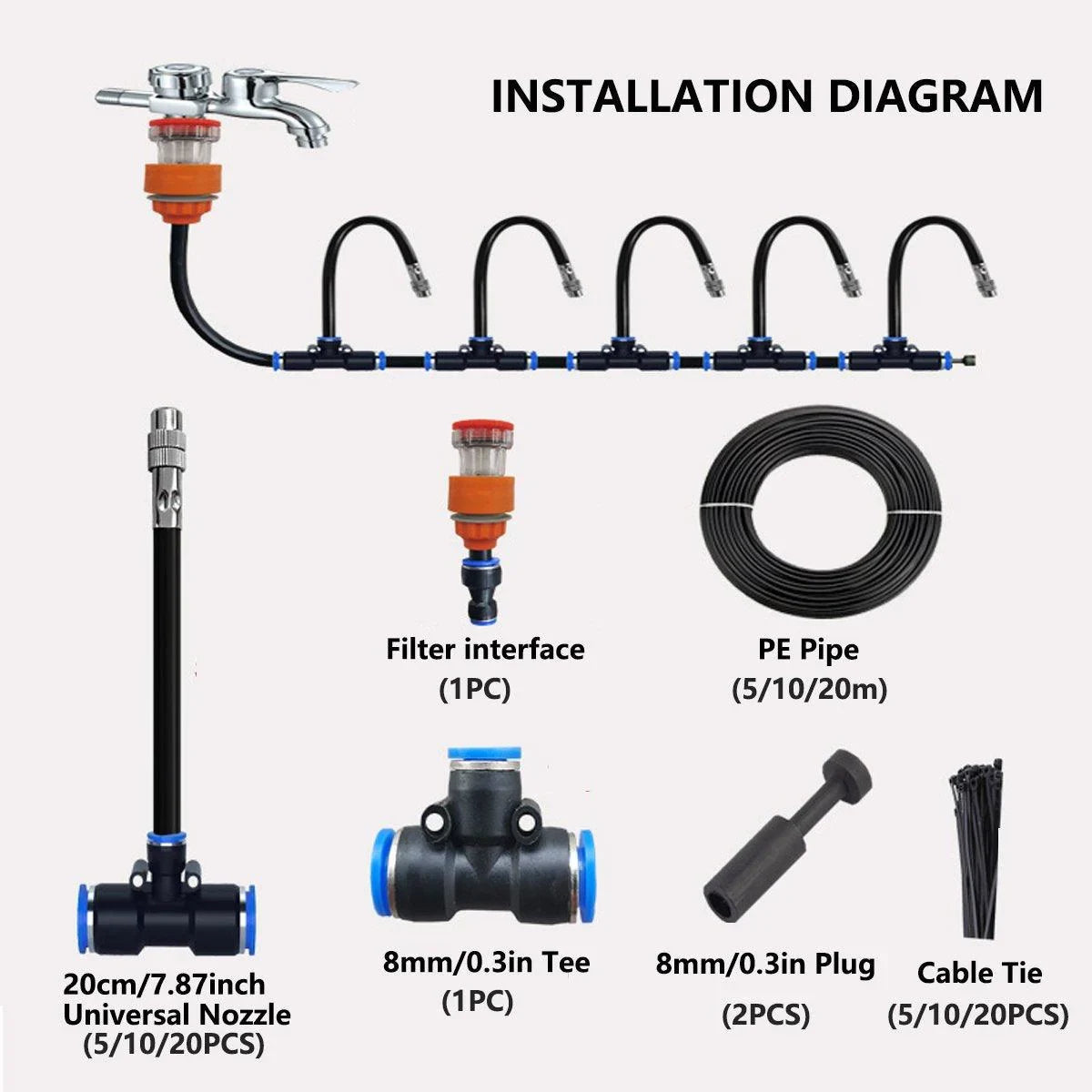 INSTALLATION DIAGRAM

Filter interface
(1PC)

PE Pipe
(5/10/20m)

20cm/7.87inch
Universal Nozzle
(5/10/20PCS)

8mm/0.3in Tee
(1PC)

8mm/0.3in Plug
(2PCS)

Cable Tie
(5/10/20PCS)