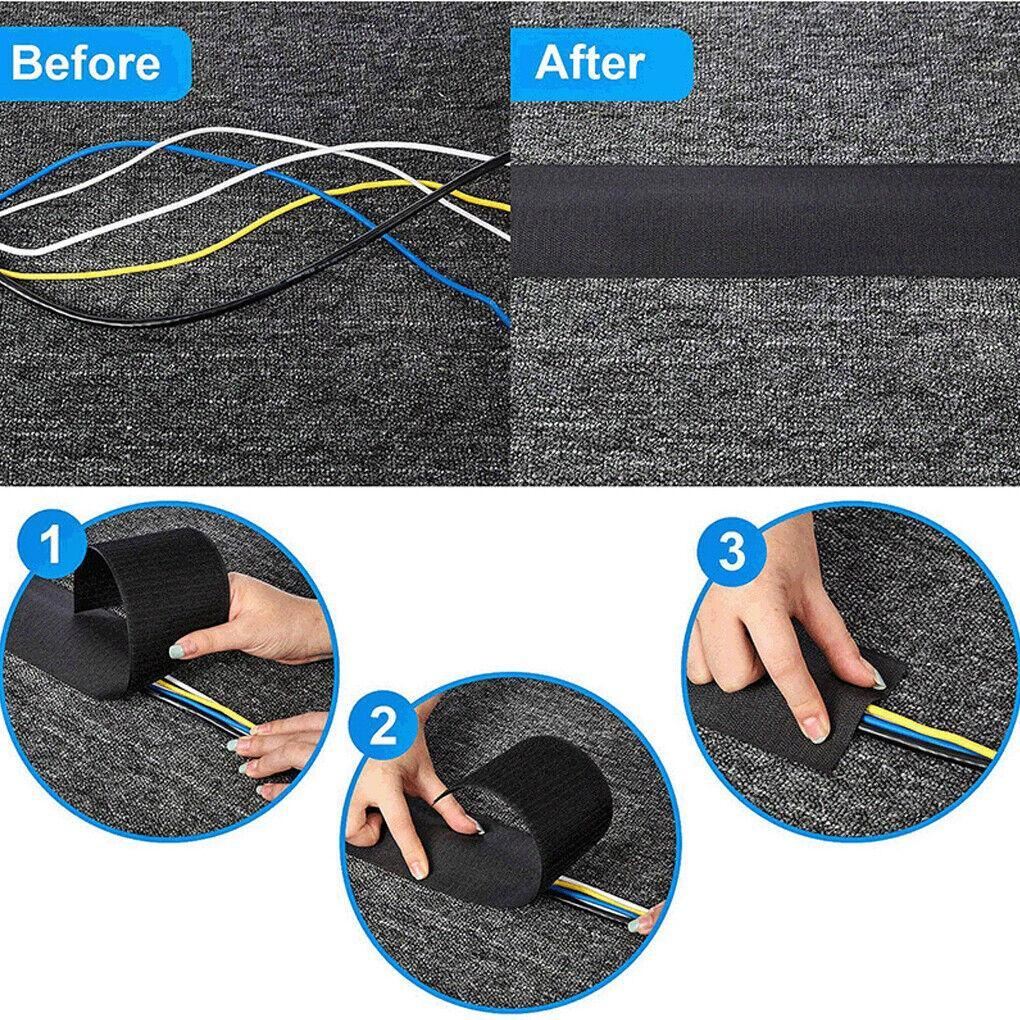 Before

After

1

2

3