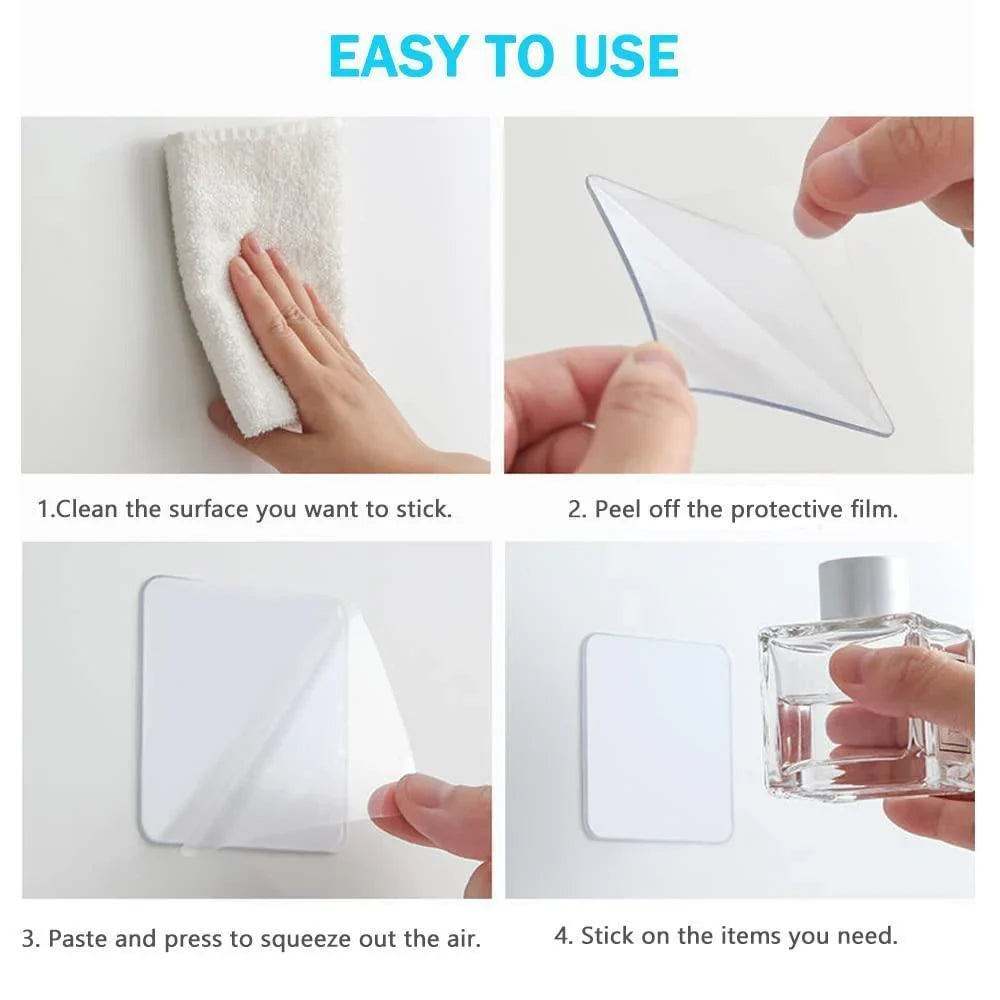 EASY TO USE

1.Clean the surface you want to stick.

2. Peel off the protective film.

3. Paste and press to squeeze out the air.

4. Stick on the items you need.