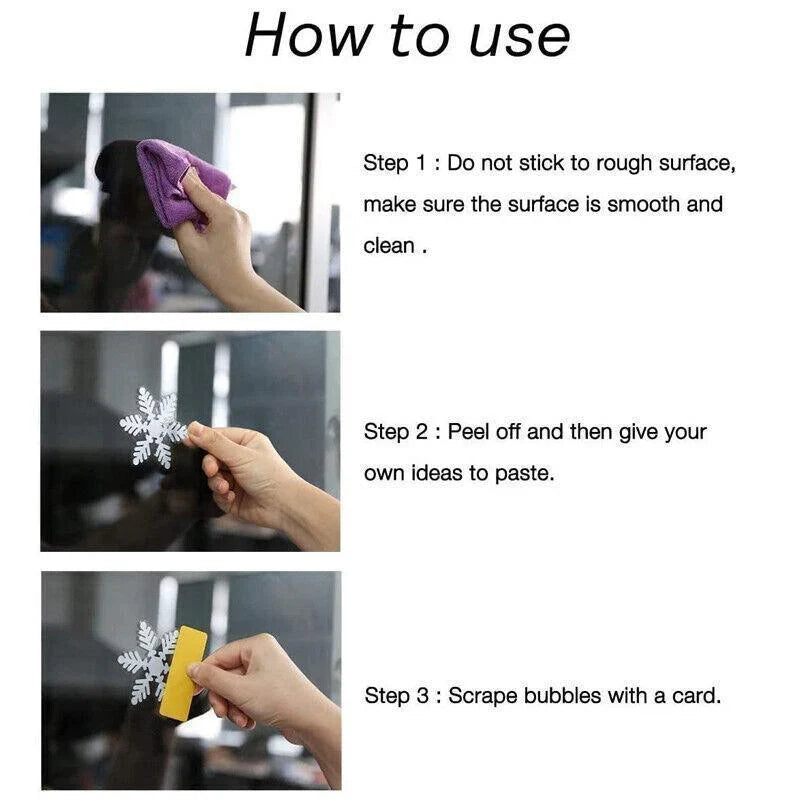 How to use

Step 1 : Do not stick to rough surface, make sure the surface is smooth and clean .

Step 2 : Peel off and then give your own ideas to paste.

Step 3 : Scrape bubbles with a card.