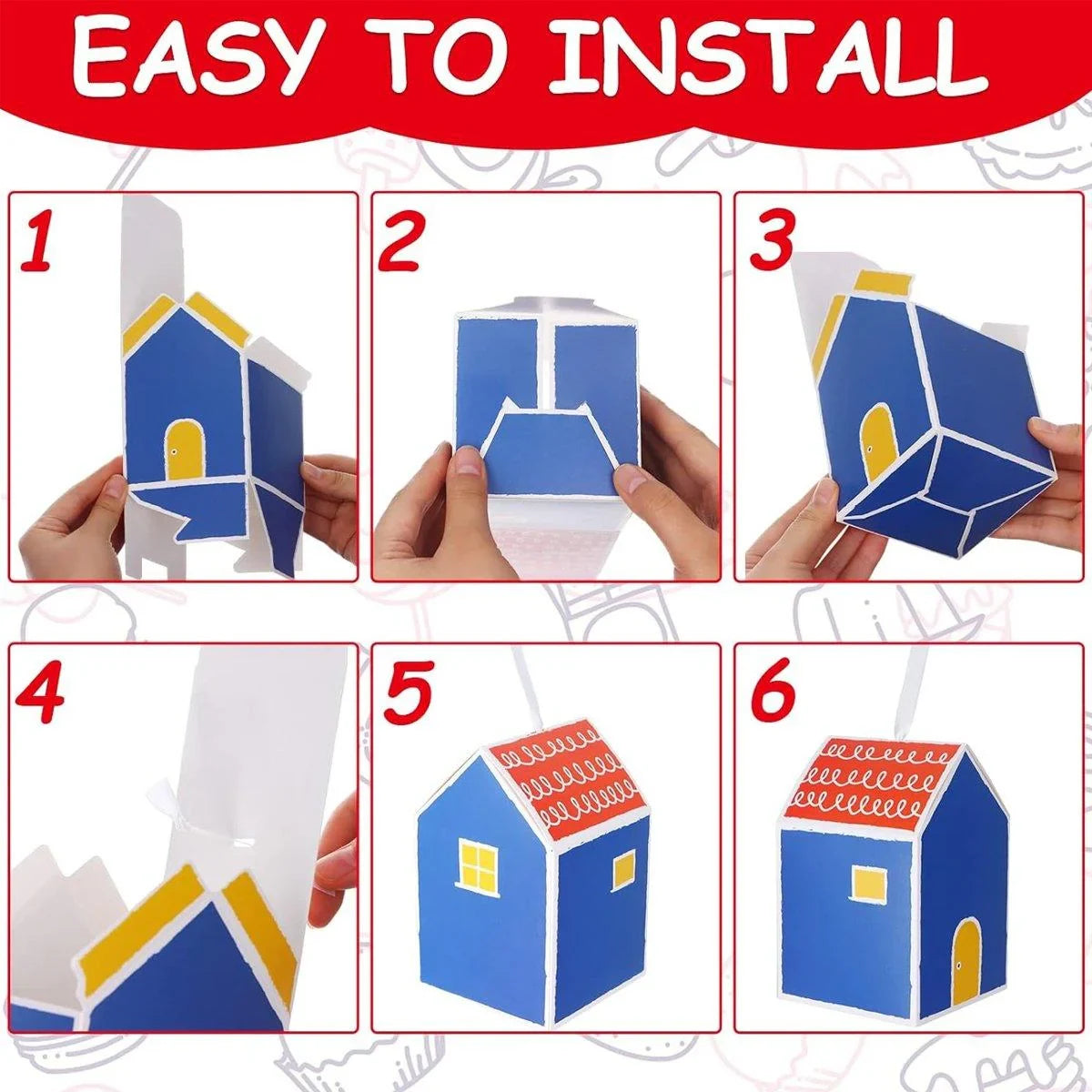 EASY TO INSTALL

1

2

3

4

5

6