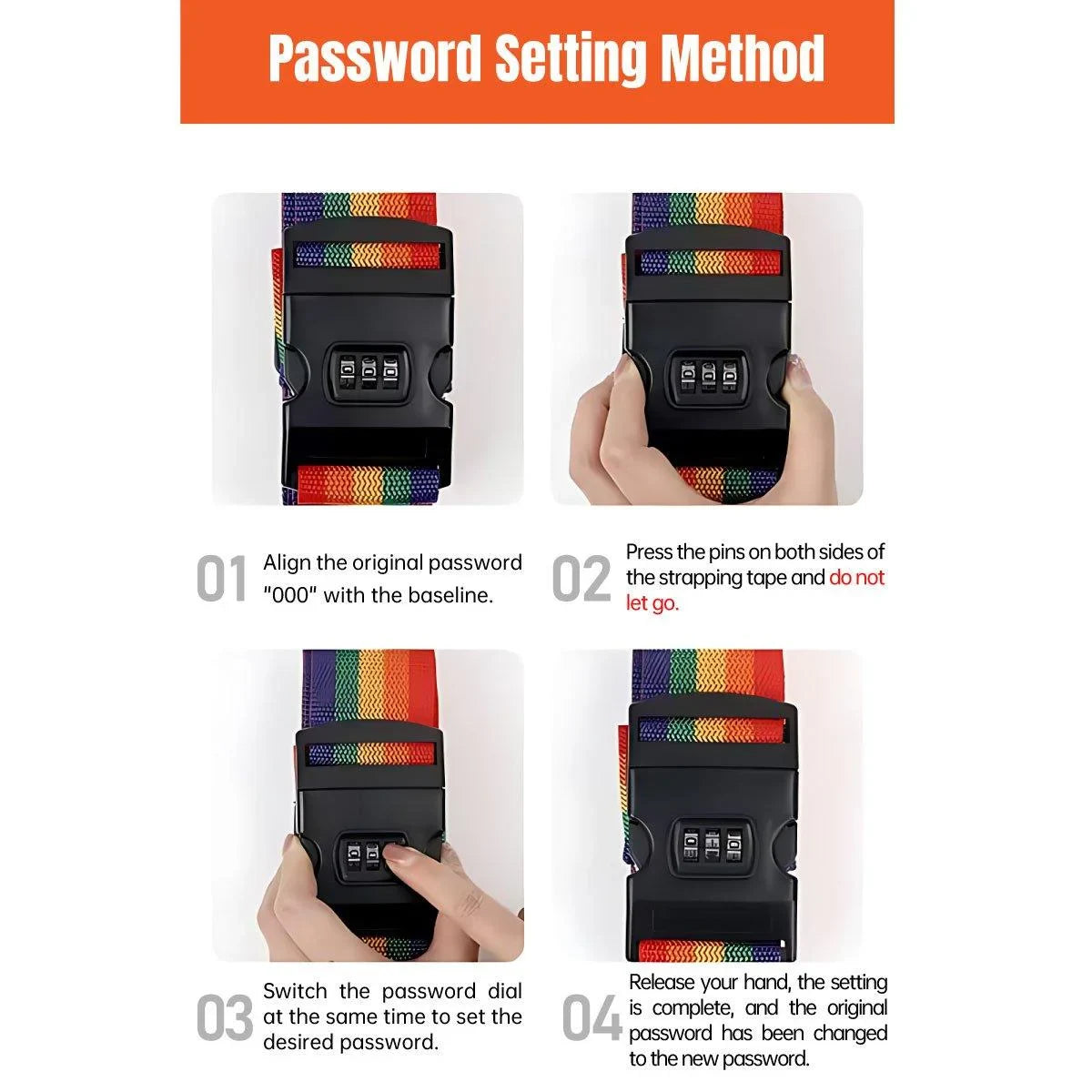 Password Setting Method

01 Align the original password "000" with the baseline.

02 Press the pins on both sides of the strapping tape and do not let go.

03 Switch the password dial at the same time to set the desired password.

04 Release your hand, the setting is complete, and the original password has been changed to the new password.