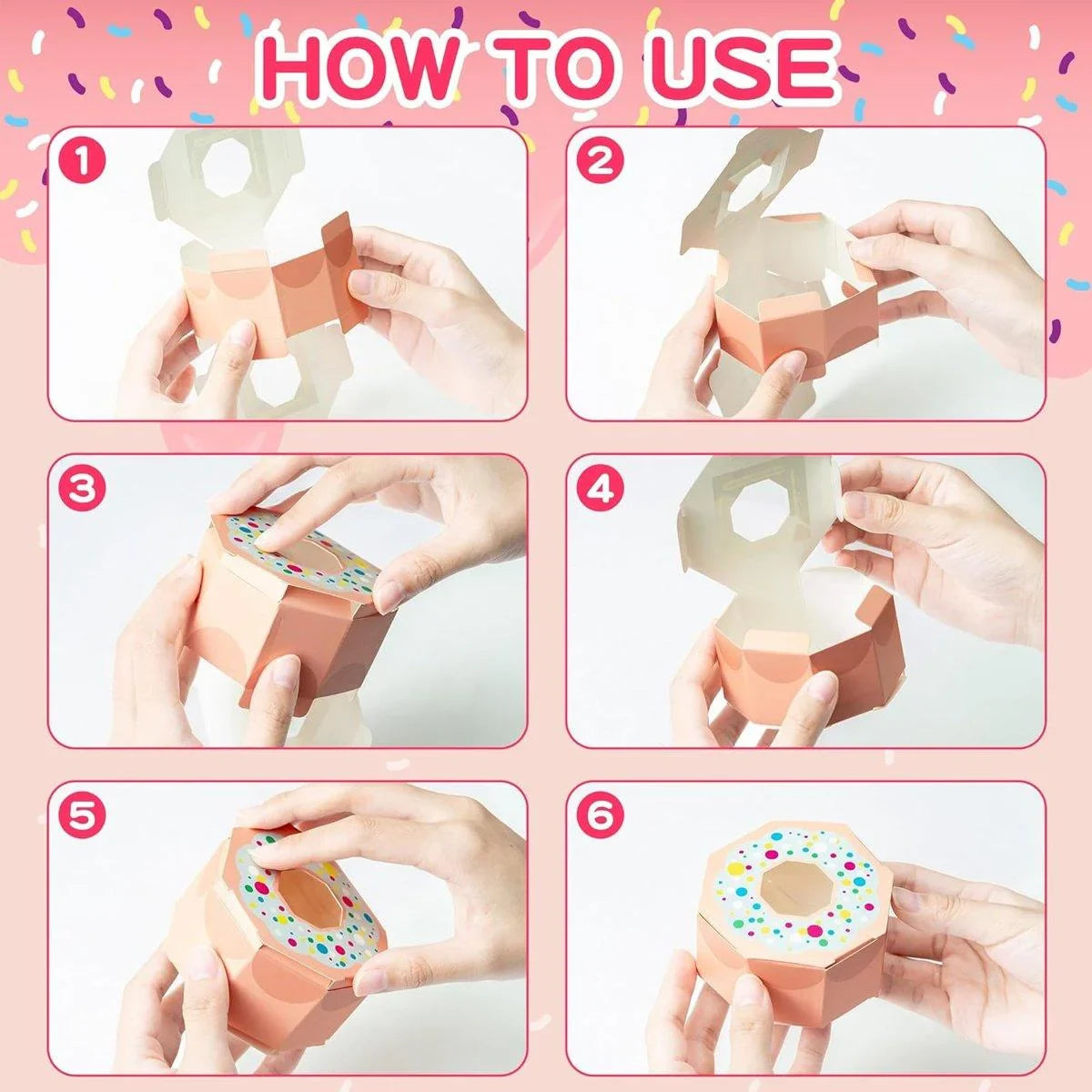 HOW TO USE

1

2

3

4

5

6