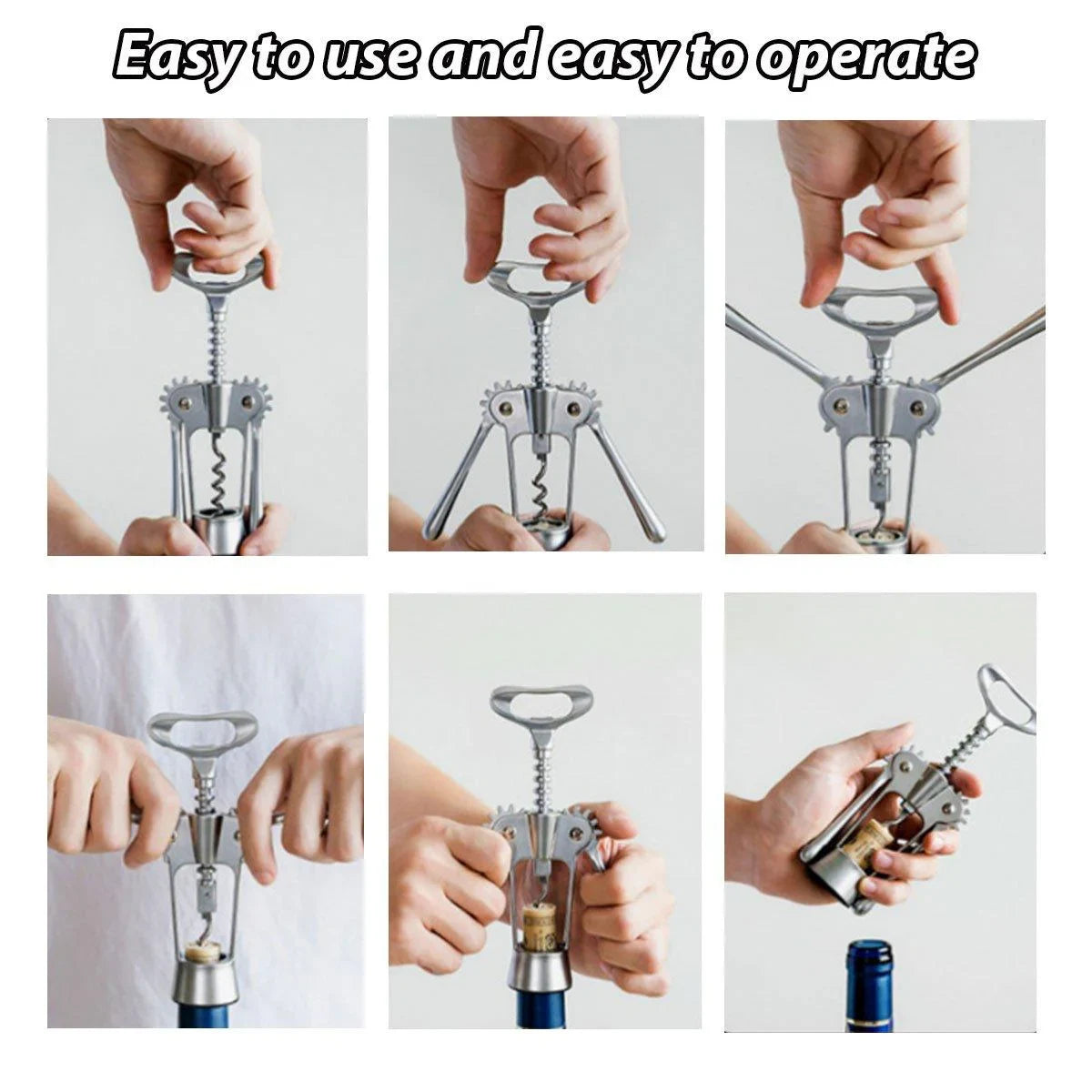 Easy to use and easy to operate