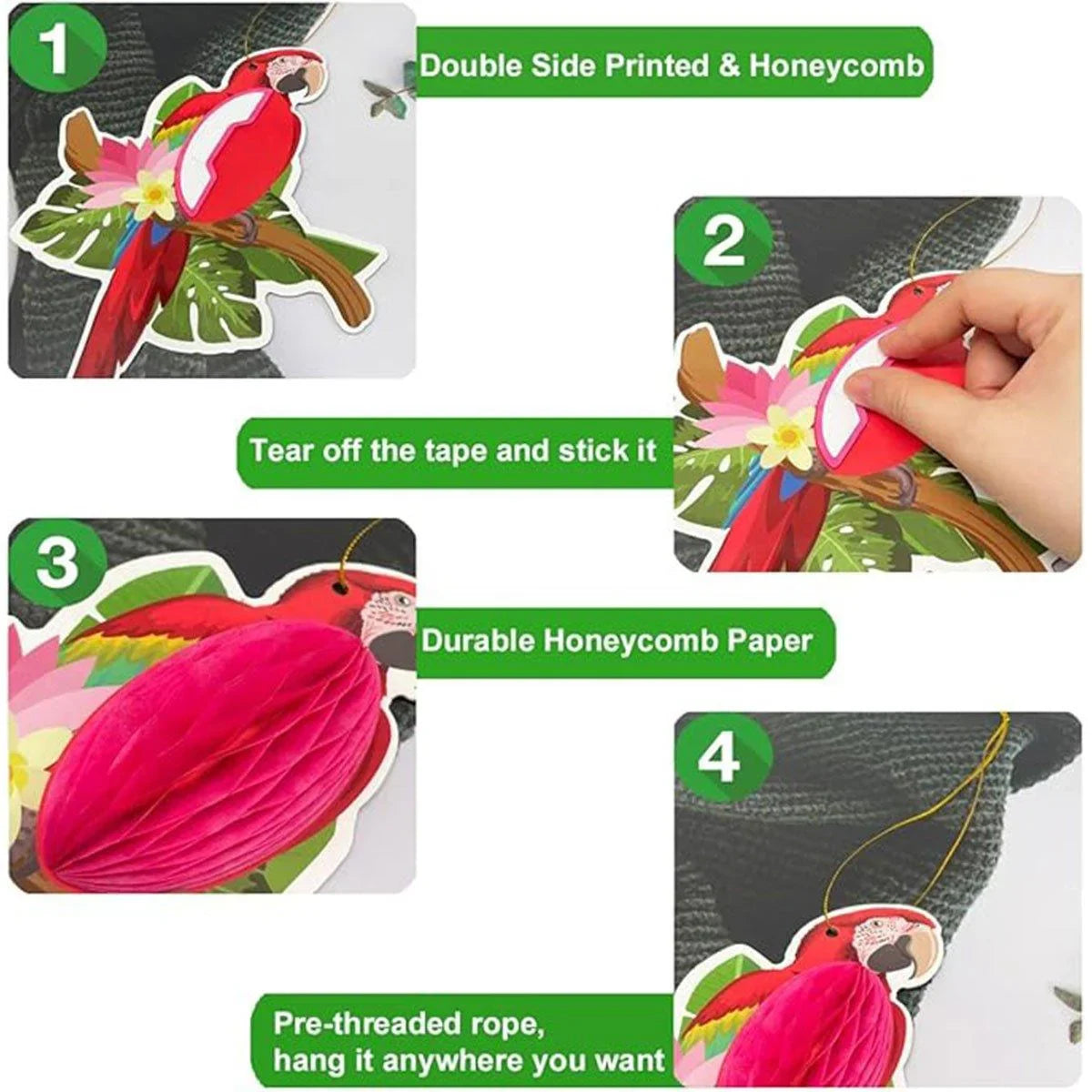 1

Double Side Printed & Honeycomb

2

Tear off the tape and stick it

3

Durable Honeycomb Paper

4

Pre-threaded rope, hang it anywhere you want