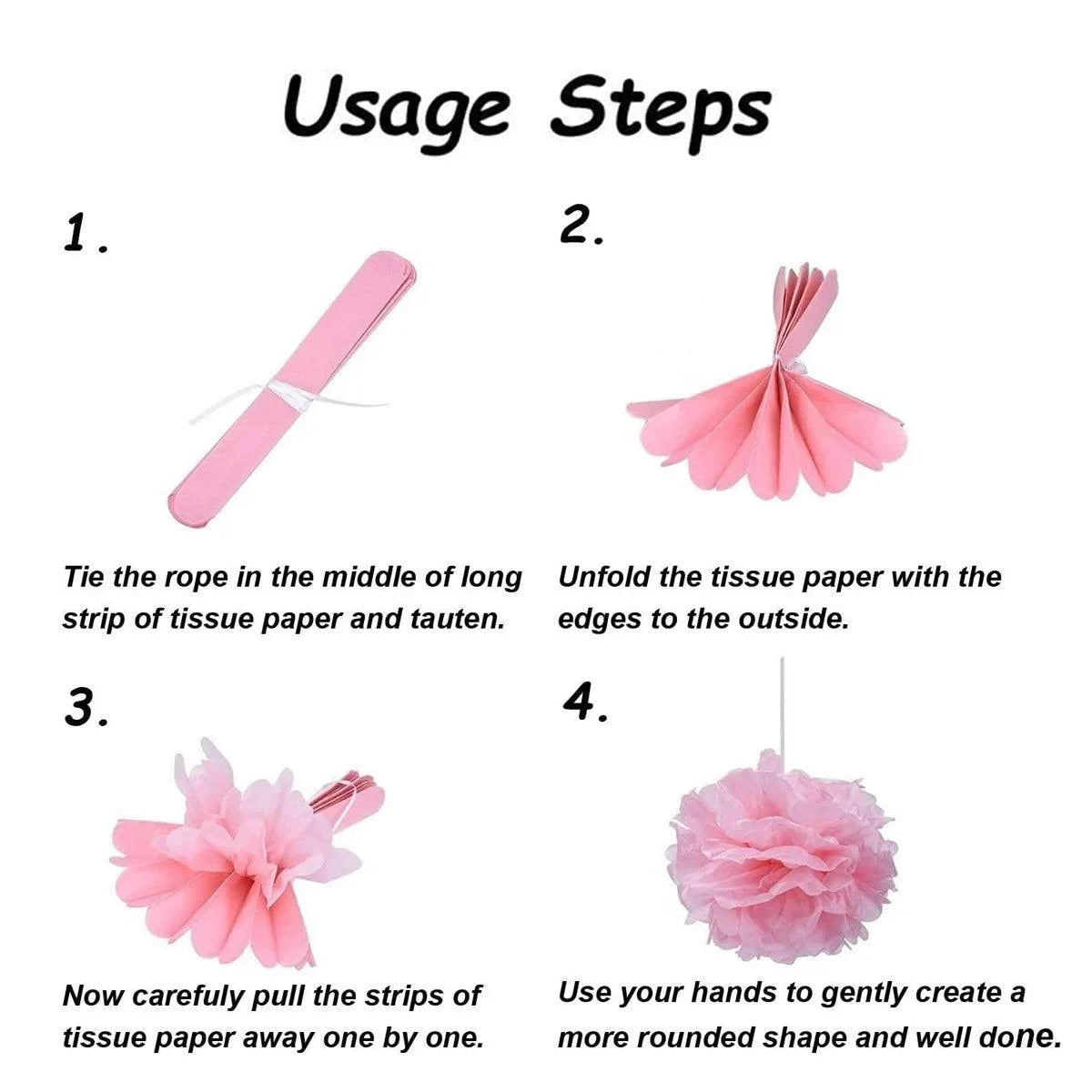 Usage Steps

1.

Tie the rope in the middle of long strip of tissue paper and tauten.

2.

Unfold the tissue paper with the edges to the outside.

3.

Now carefuly pull the strips of tissue paper away one by one.

4.

Use your hands to gently create a more rounded shape and well done.