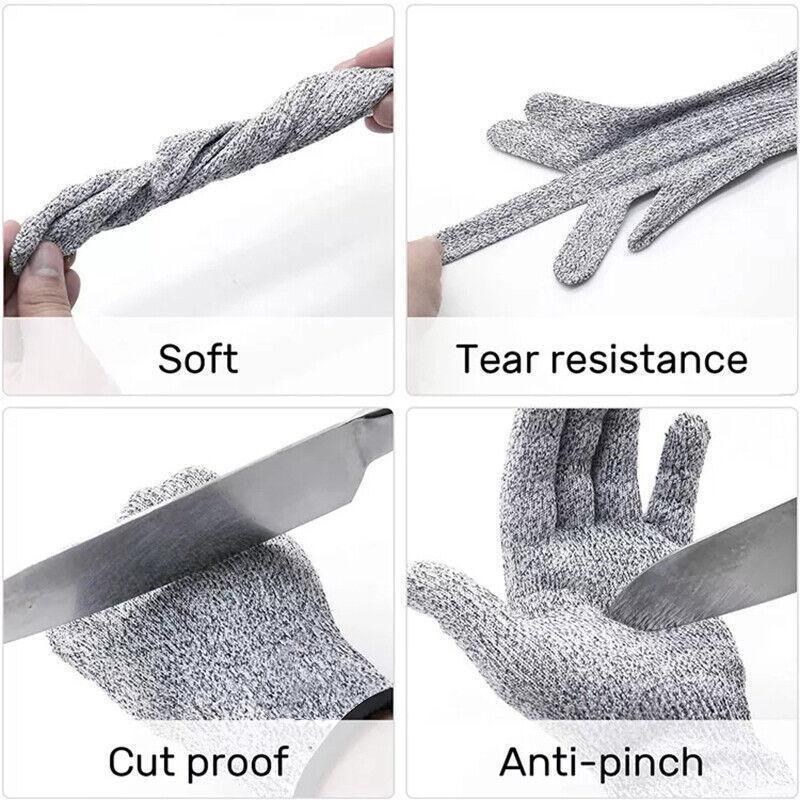 Soft

Tear resistance

Cut proof

Anti-pinch