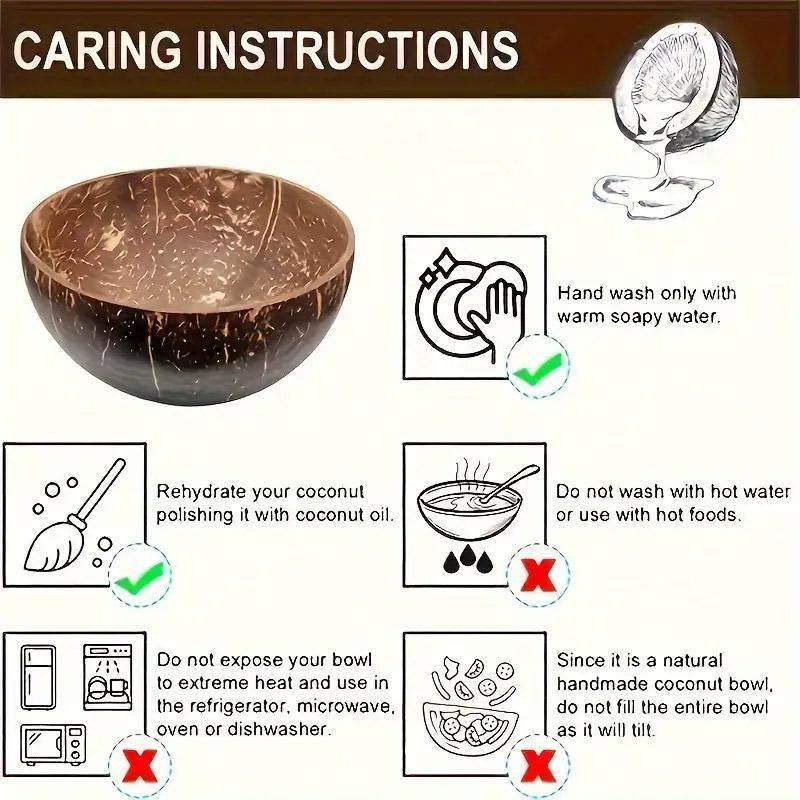 CARING INSTRUCTIONS

Hand wash only with warm soapy water.

Rehydrate your coconut polishing it with coconut oil.

Do not wash with hot water or use with hot foods.

Do not expose your bowl to extreme heat and use in the refrigerator, microwave, oven or dishwasher.

Since it is a natural handmade coconut bowl, do not fill the entire bowl as it will tilt.