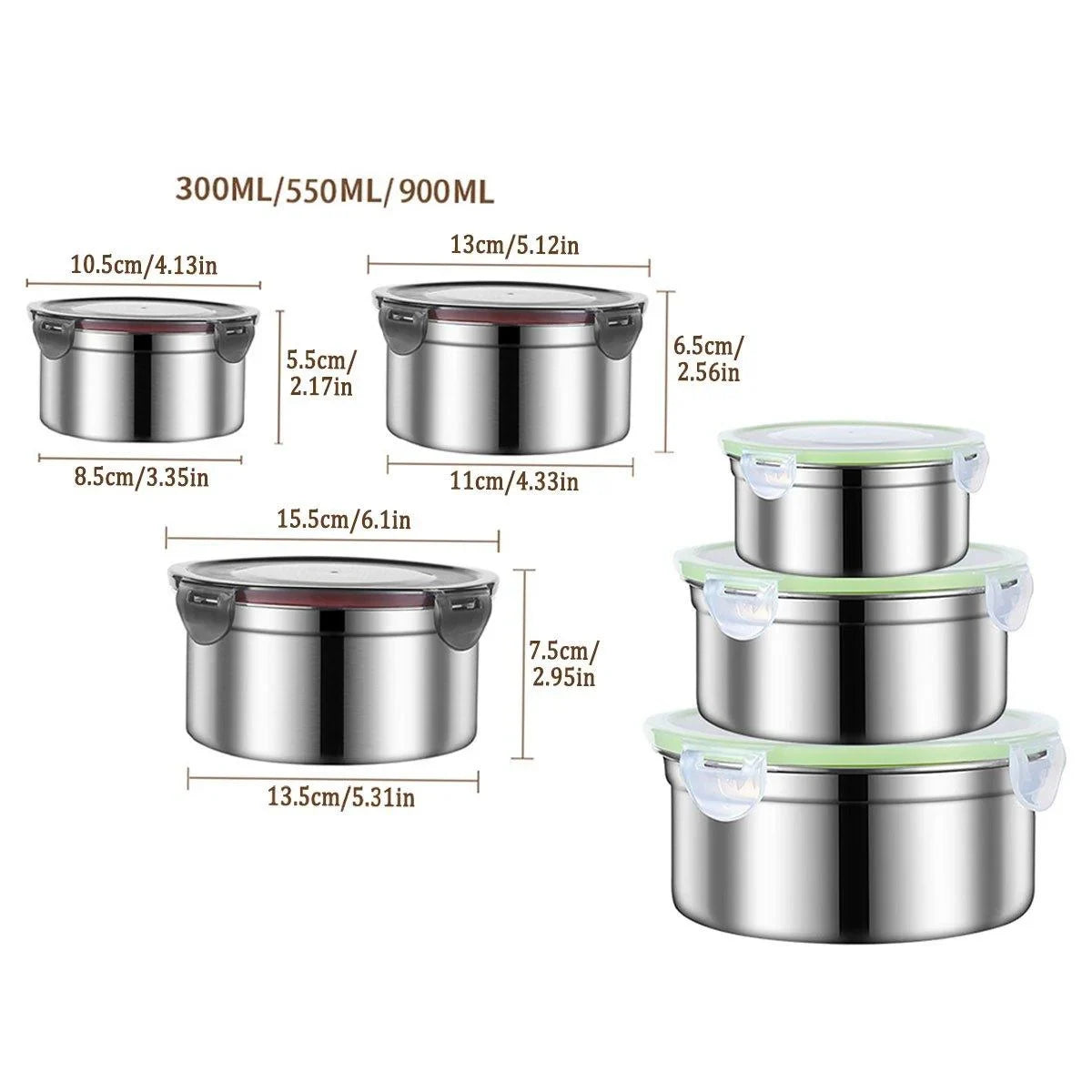 300ML/550ML/900ML

10.5cm/4.13in

5.5cm/
2.17in

8.5cm/3.35in

13cm/5.12in

6.5cm/
2.56in

11cm/4.33in

15.5cm/6.1in

7.5cm/
2.95in

13.5cm/5.31in